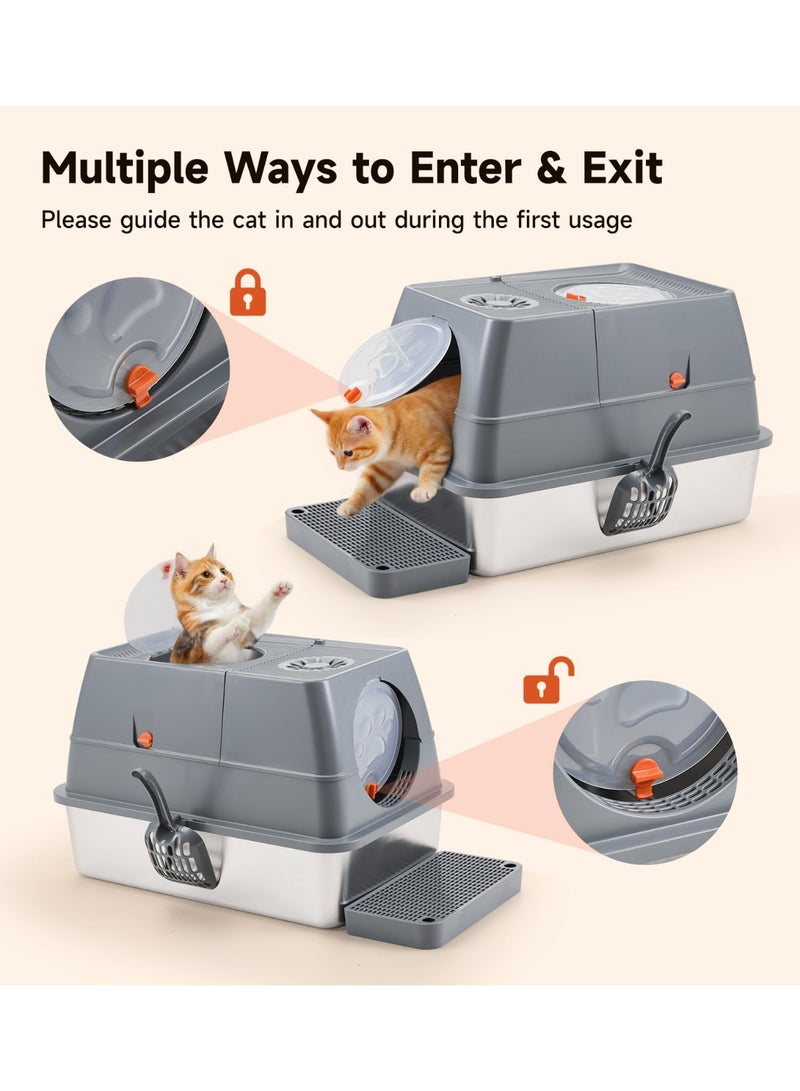 Multiple Ways to Enter & Exit

Please guide the cat in and out during the first usage