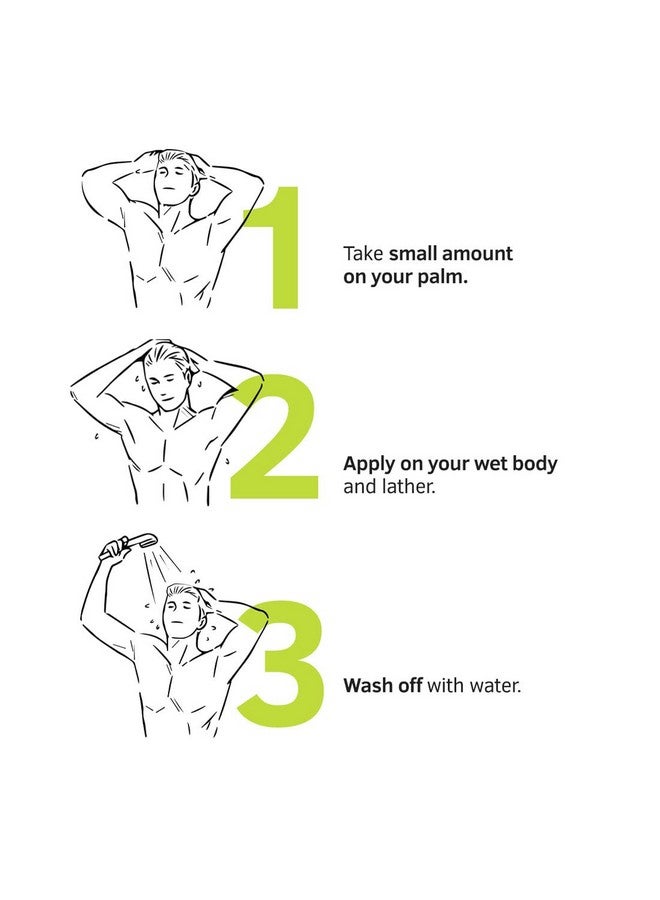 1

Take small amount on your palm.

2

Apply on your wet body and lather.

3

Wash off with water.