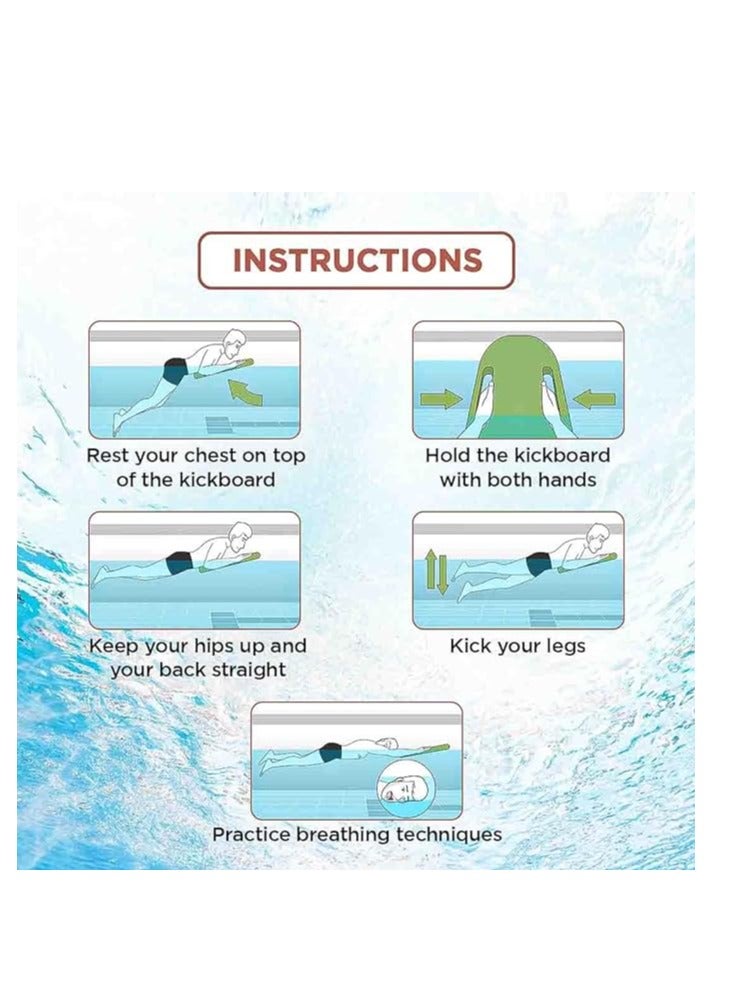 INSTRUCTIONS

Rest your chest on top of the kickboard

Hold the kickboard with both hands

Keep your hips up and your back straight

Kick your legs

Practice breathing techniques