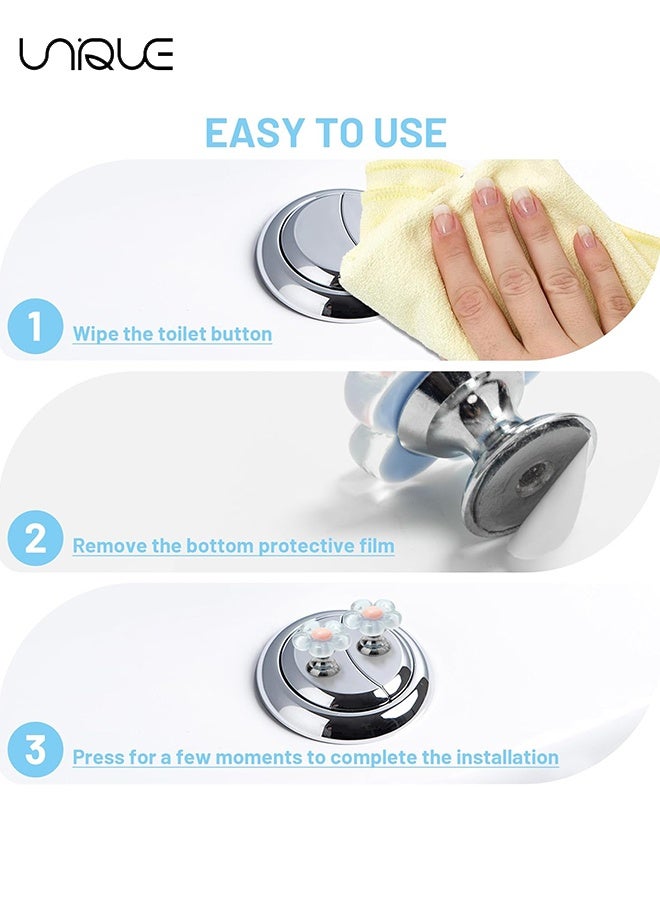 UNIQUE

EASY TO USE

1 Wipe the toilet button

2 Remove the bottom protective film

3 Press for a few moments to complete the installation