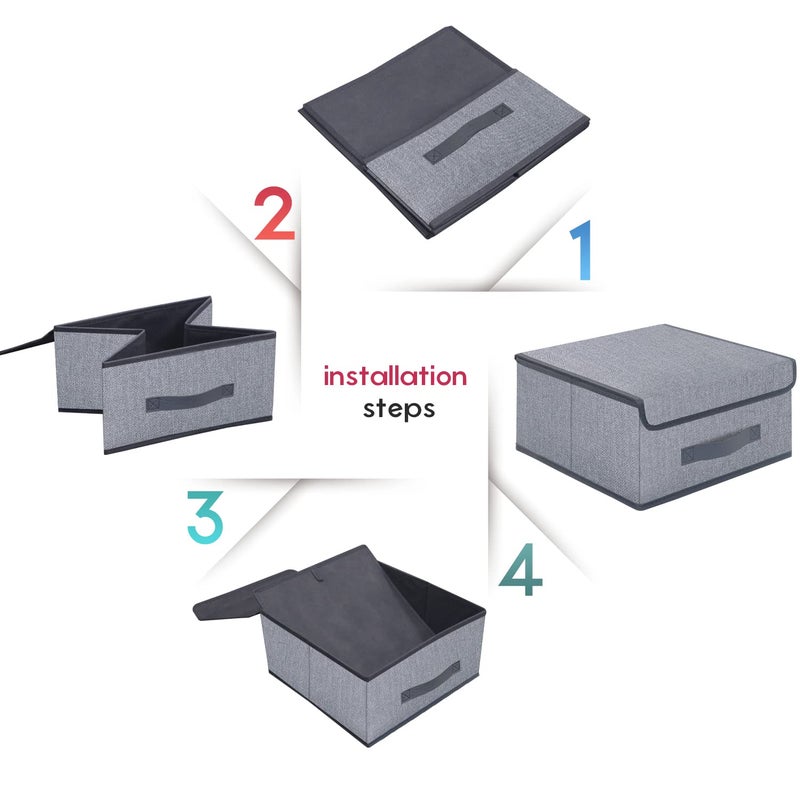 2

1

installation
steps

3

4