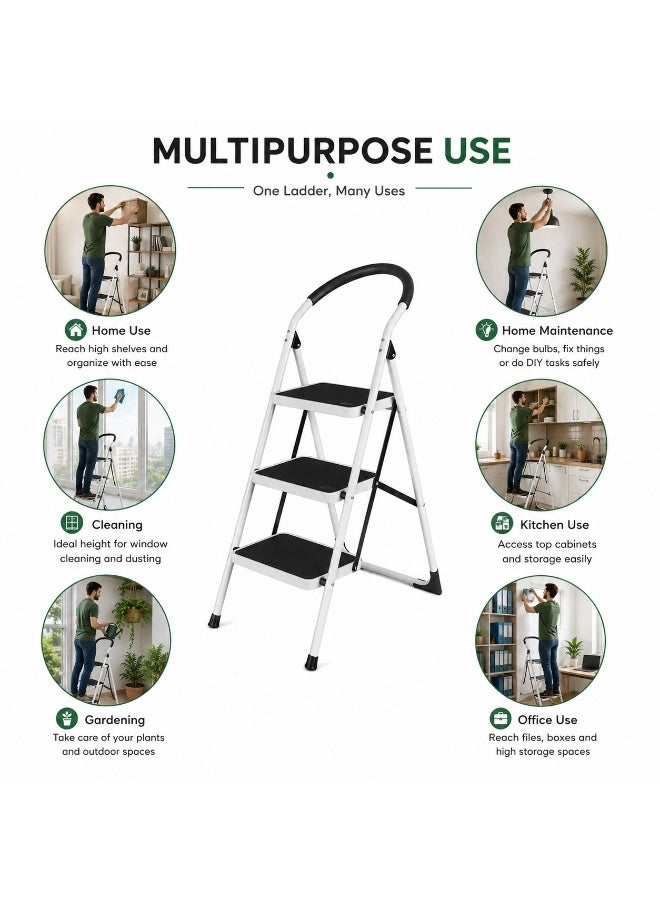 MULTIPURPOSE USE

One Ladder, Many Uses

Home Use
Reach high shelves and organize with ease

Cleaning
Ideal height for window cleaning and dusting

Gardening
Take care of your plants and outdoor spaces

Home Maintenance
Change bulbs, fix things or do DIY tasks safely

Kitchen Use
Access top cabinets and storage easily

Office Use
Reach files, boxes and high storage spaces