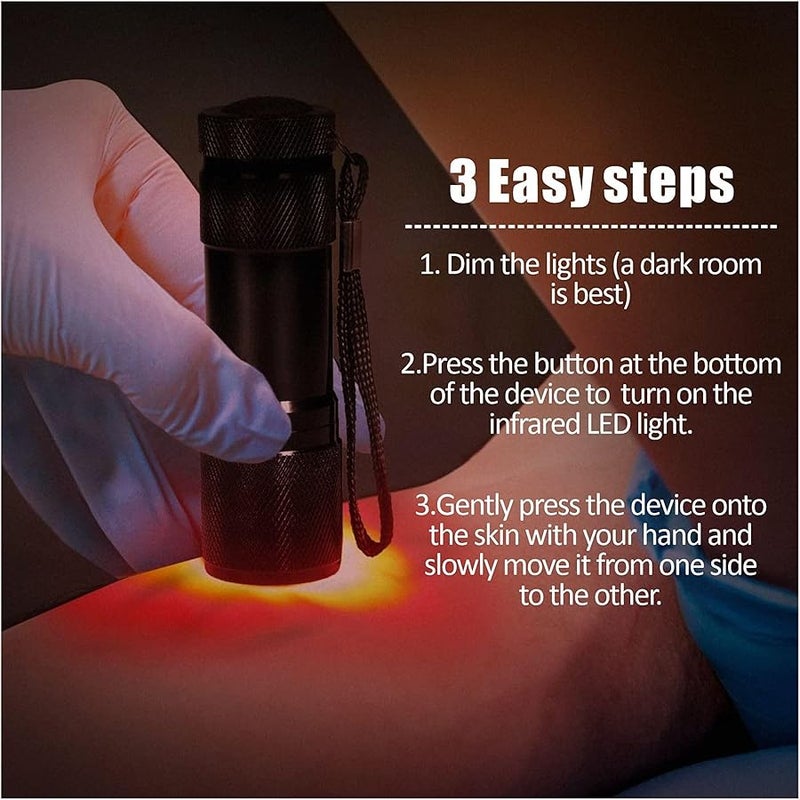 3 Easy steps

1. Dim the lights (a dark room is best)

2.Press the button at the bottom of the device to turn on the infrared LED light.

3.Gently press the device onto the skin with your hand and slowly move it from one side to the other.