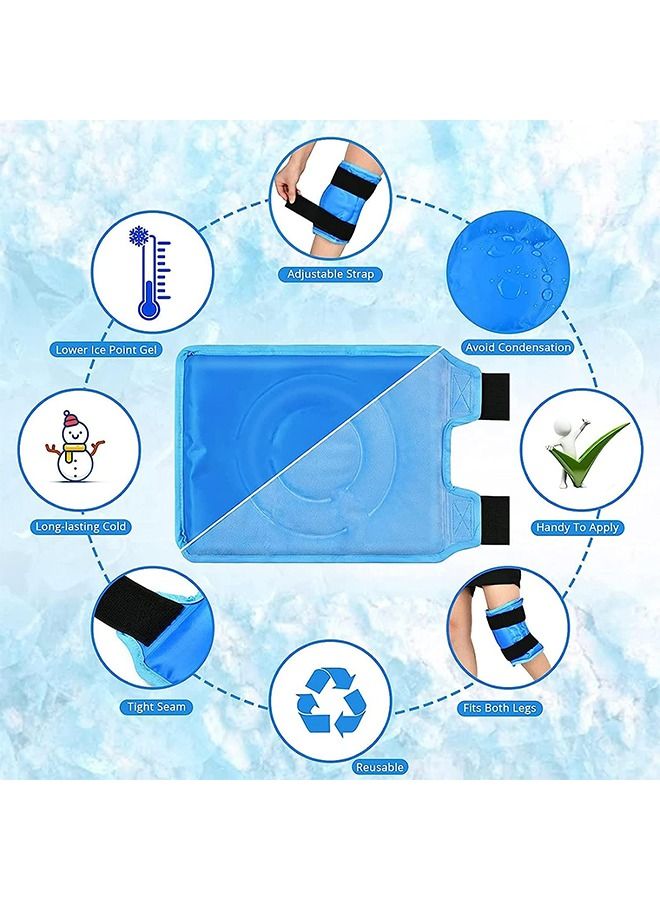 Adjustable Strap

Lower Ice Point Gel

Avoid Condensation

Long-lasting Cold

Handy To Apply

Tight Seam

Fits Both Legs

Reusable