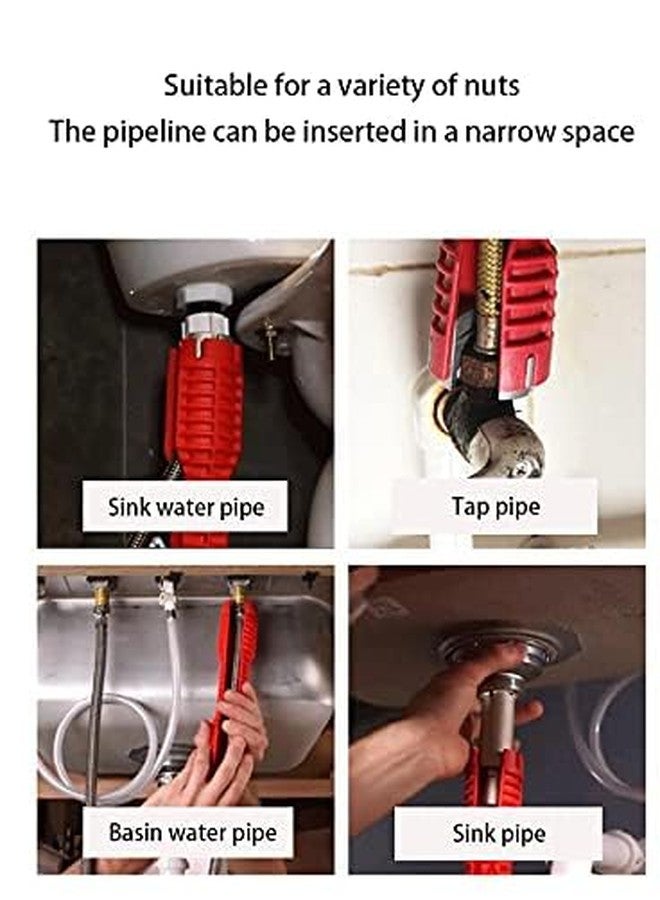 Suitable for a variety of nuts
The pipeline can be inserted in a narrow space

Sink water pipe

Tap pipe

Basin water pipe

Sink pipe