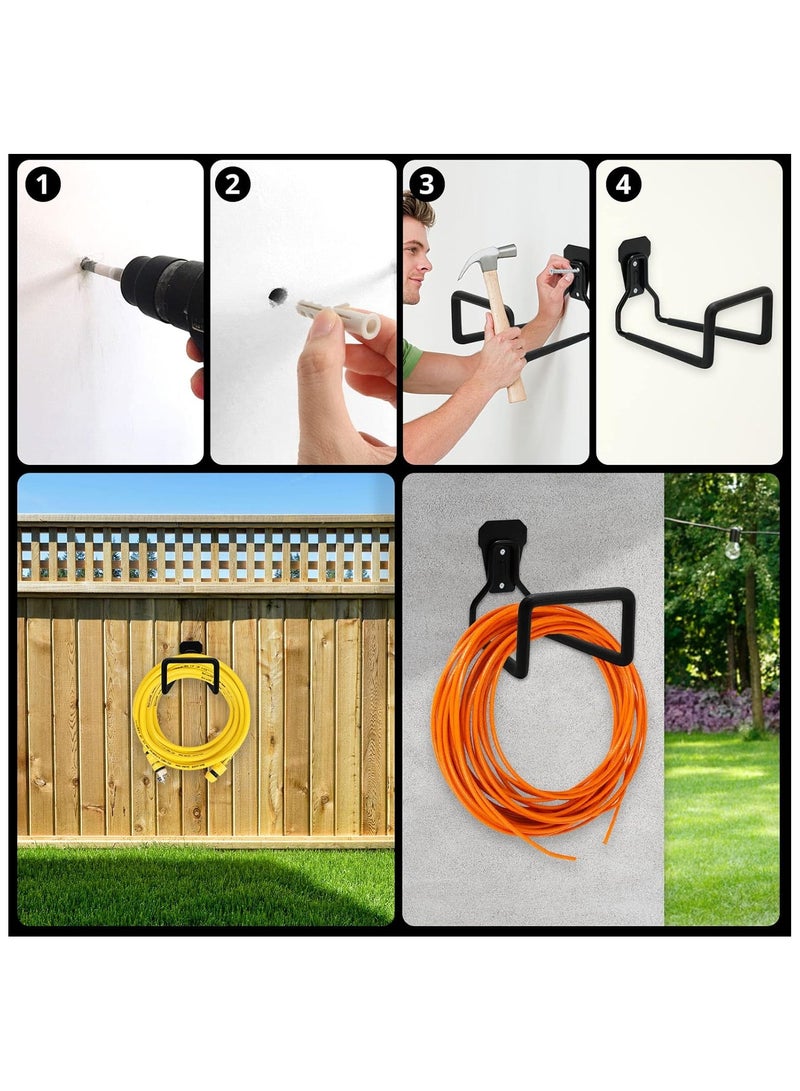 1

2

3

4