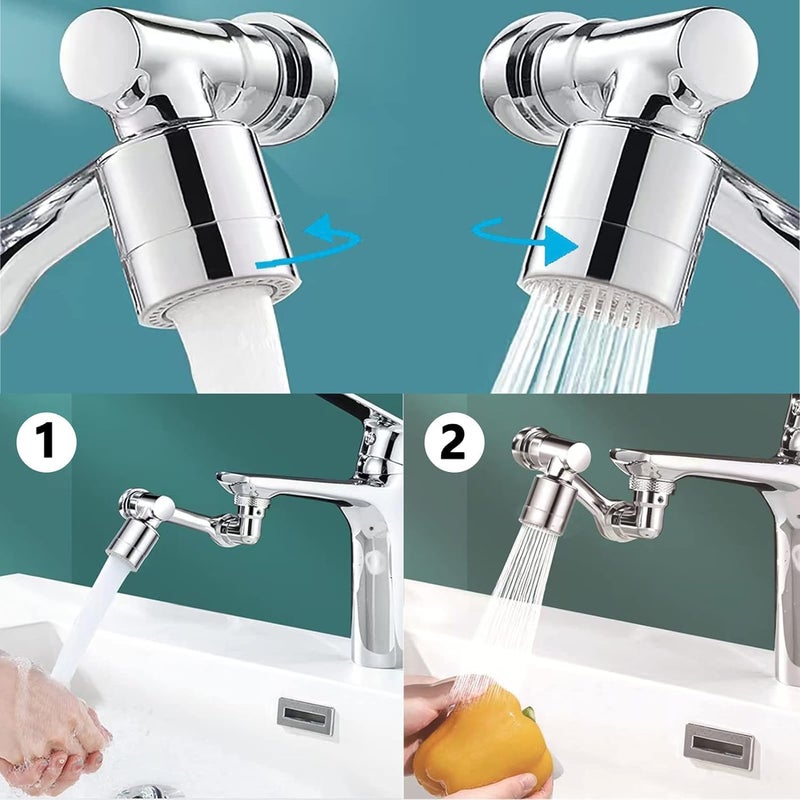 1

2