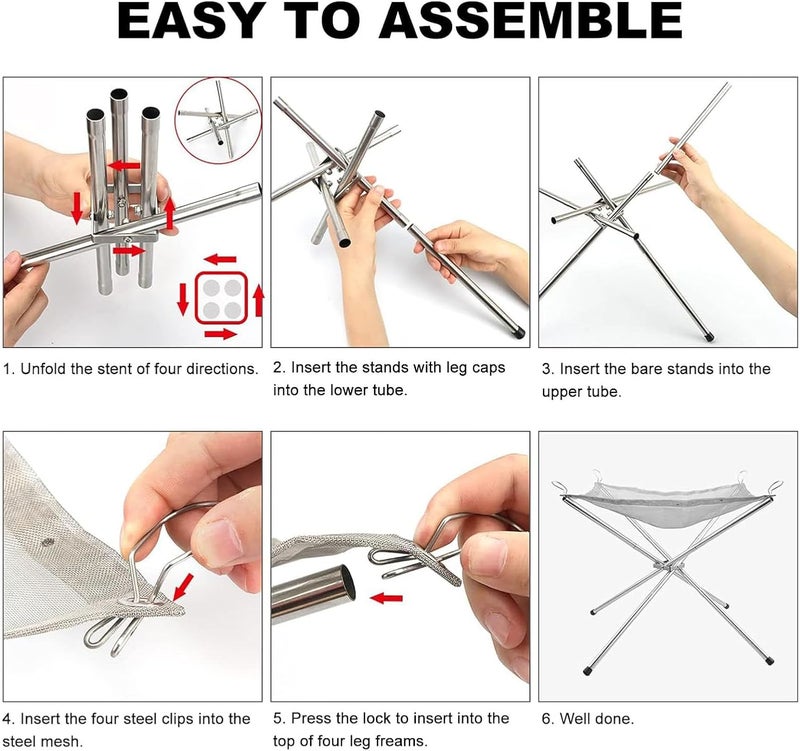 EASY TO ASSEMBLE

1. Unfold the stent of four directions.

2. Insert the stands with leg caps into the lower tube.

3. Insert the bare stands into the upper tube.

4. Insert the four steel clips into the steel mesh.

5. Press the lock to insert into the top of four leg freams.

6. Well done.