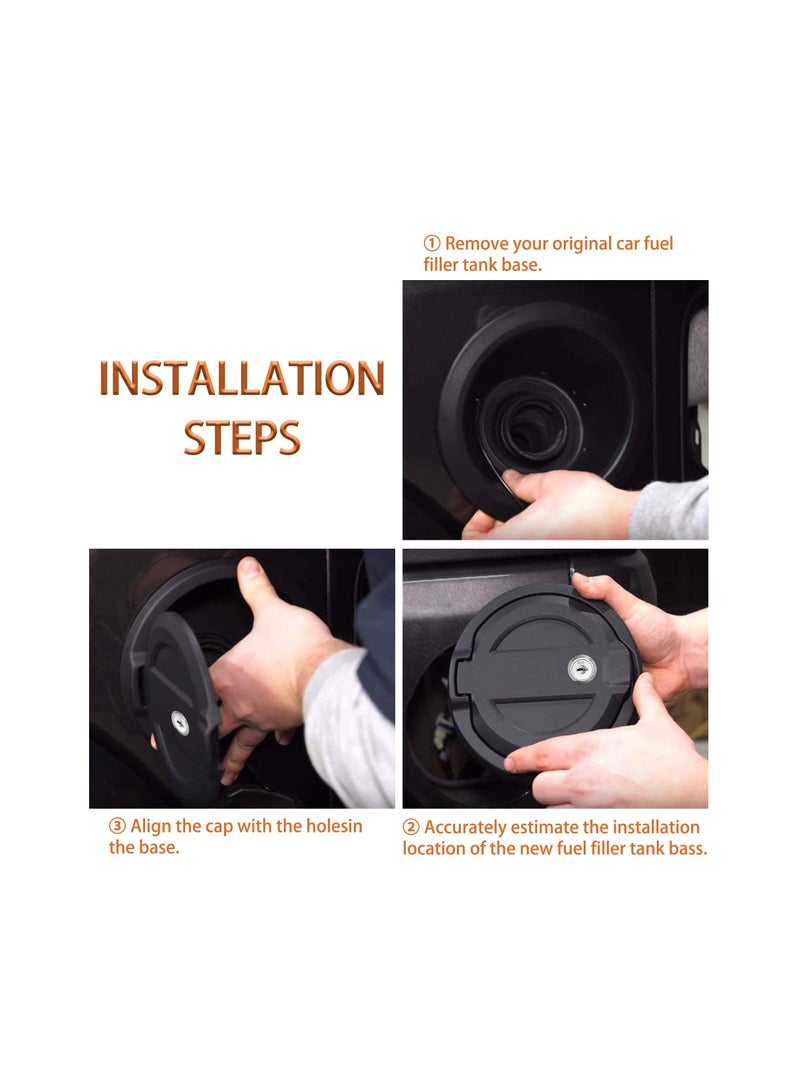 ① Remove your original car fuel filler tank base.

INSTALLATION STEPS

③ Align the cap with the holesin the base.

② Accurately estimate the installation location of the new fuel filler tank bass.