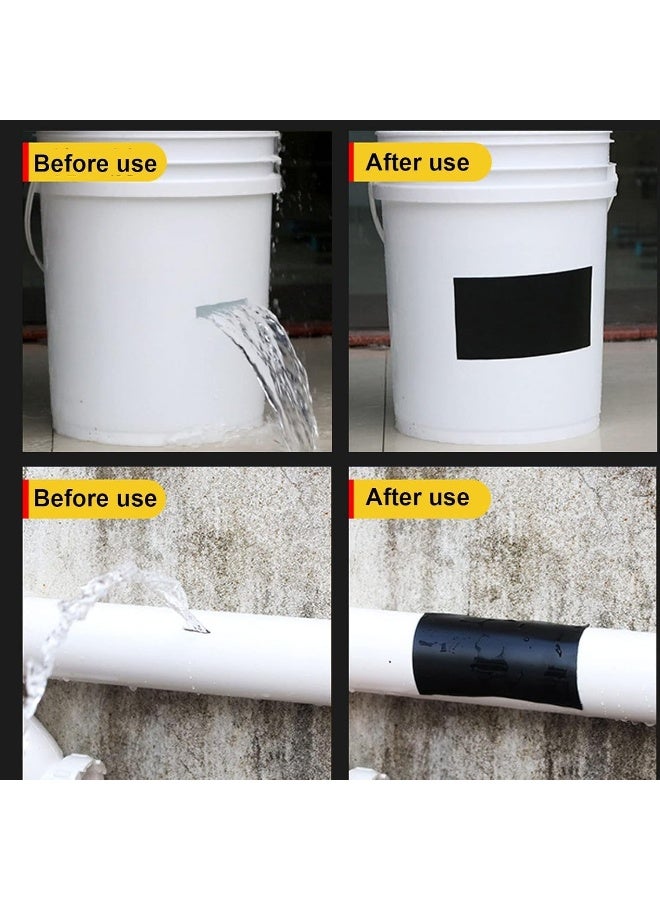 Before use

After use

Before use

After use