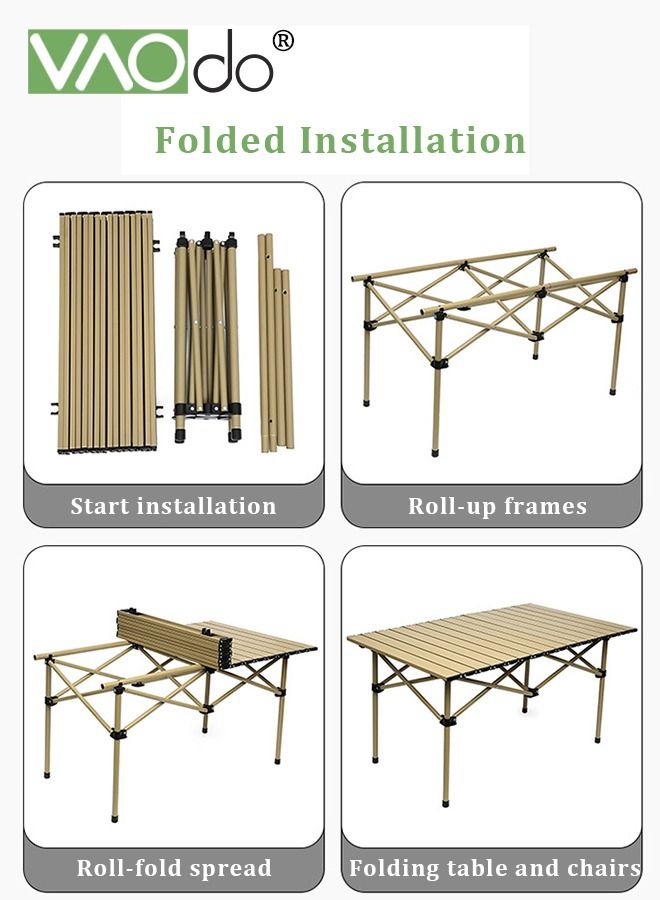 VAOdo®

Folded Installation

Start installation

Roll-up frames

Roll-fold spread

Folding table and chairs