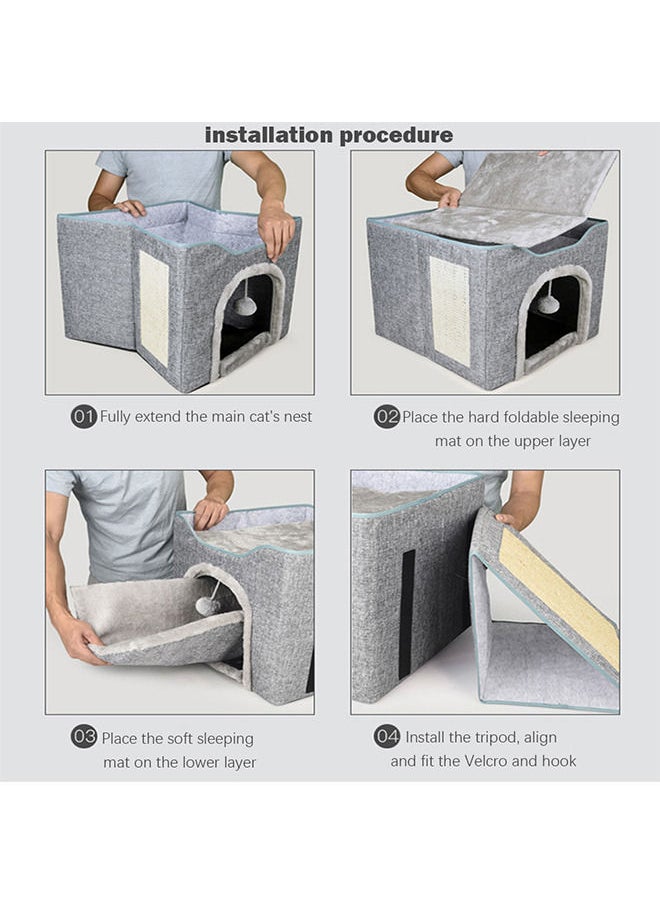 installation procedure

01 Fully extend the main cat's nest

02 Place the hard foldable sleeping mat on the upper layer

03 Place the soft sleeping mat on the lower layer

04 Install the tripod, align and fit the Velcro and hook