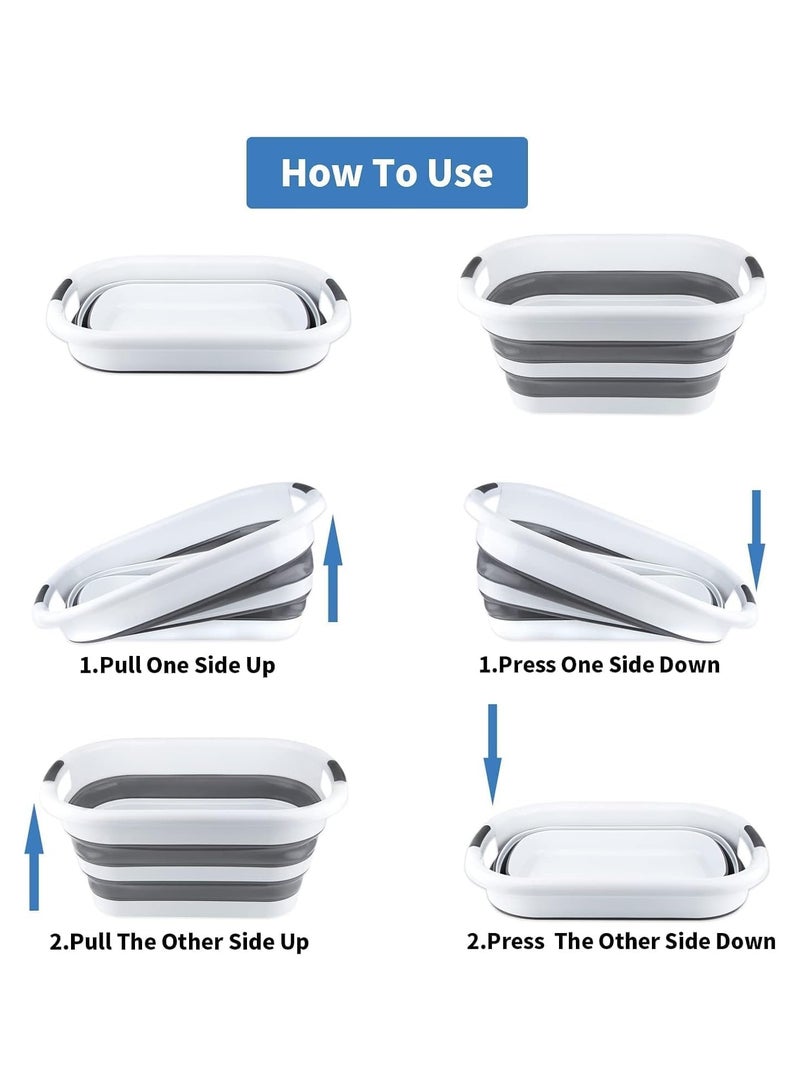 How To Use

1.Pull One Side Up

1.Press One Side Down

2.Pull The Other Side Up

2.Press  The Other Side Down