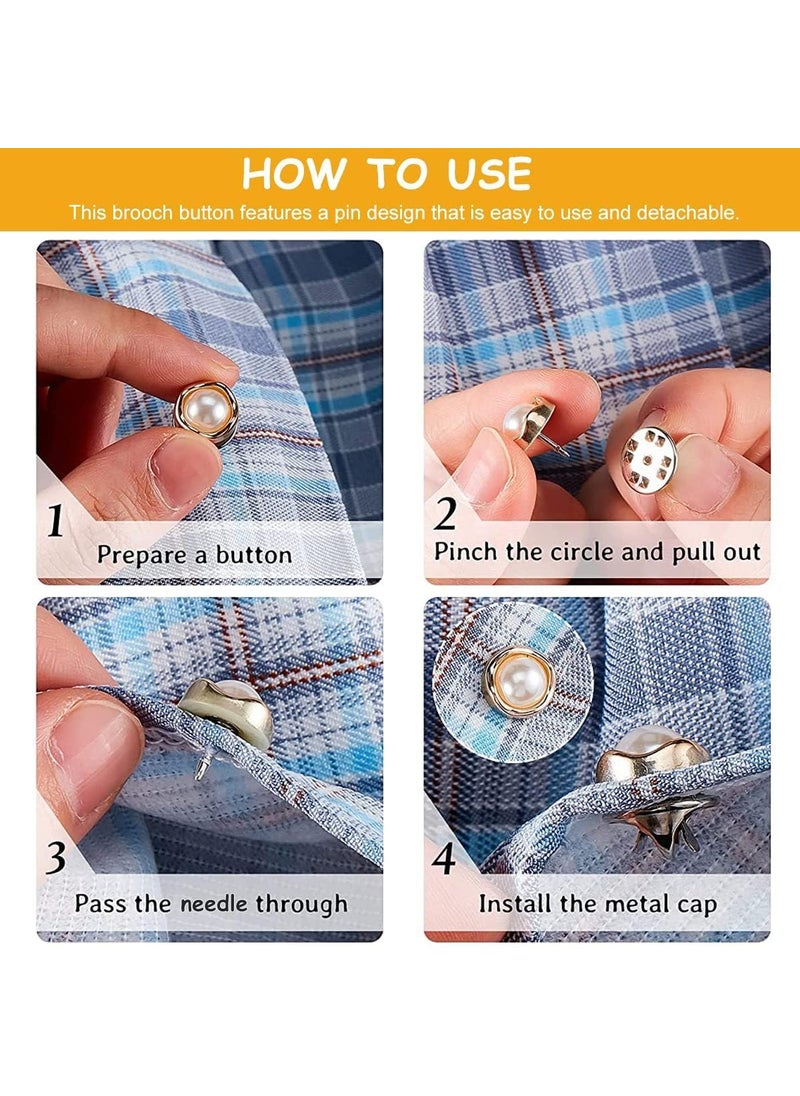 HOW TO USE

This brooch button features a pin design that is easy to use and detachable.

1 Prepare a button

2 Pinch the circle and pull out

3 Pass the needle through

4 Install the metal cap