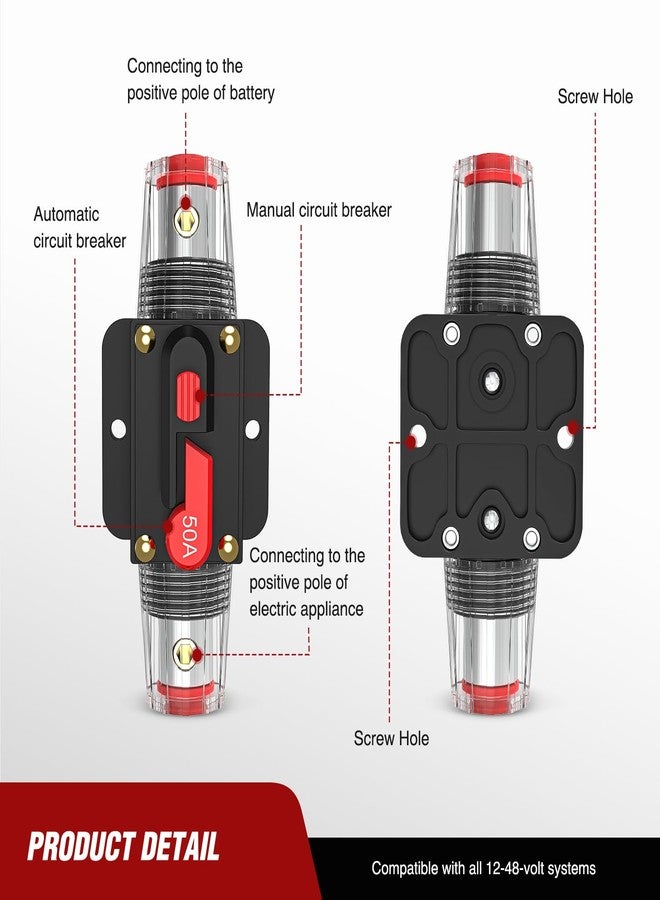 Connecting to the positive pole of battery

Screw Hole

Automatic circuit breaker

Manual circuit breaker

50A

Connecting to the positive pole of electric appliance

Screw Hole

PRODUCT DETAIL

Compatible with all 12-48-volt systems