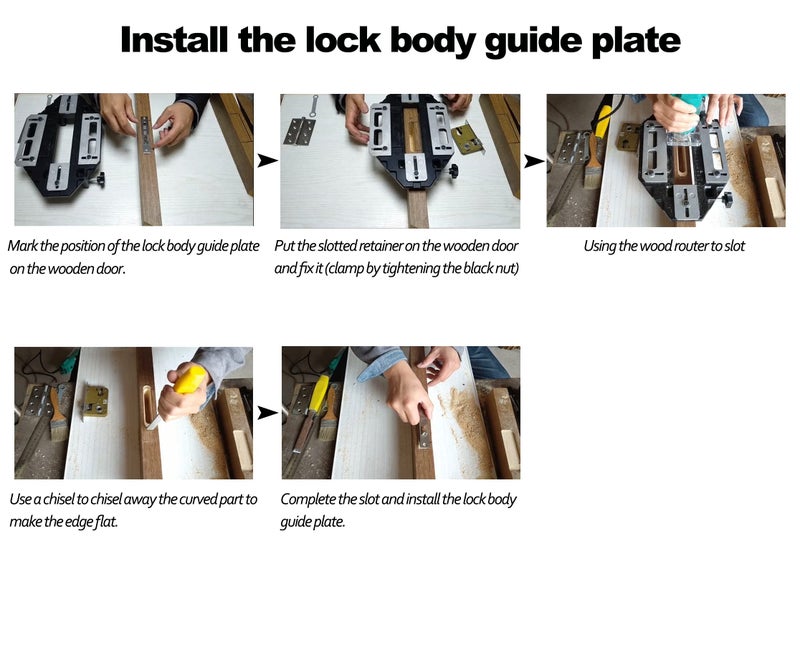 Install the lock body guide plate

Mark the position of the lock body guide plate on the wooden door.

Put the slotted retainer on the wooden door and fix it (clamp by tightening the black nut)

Using the wood router to slot

Use a chisel to chisel away the curved part to make the edge flat.

Complete the slot and install the lock body guide plate.