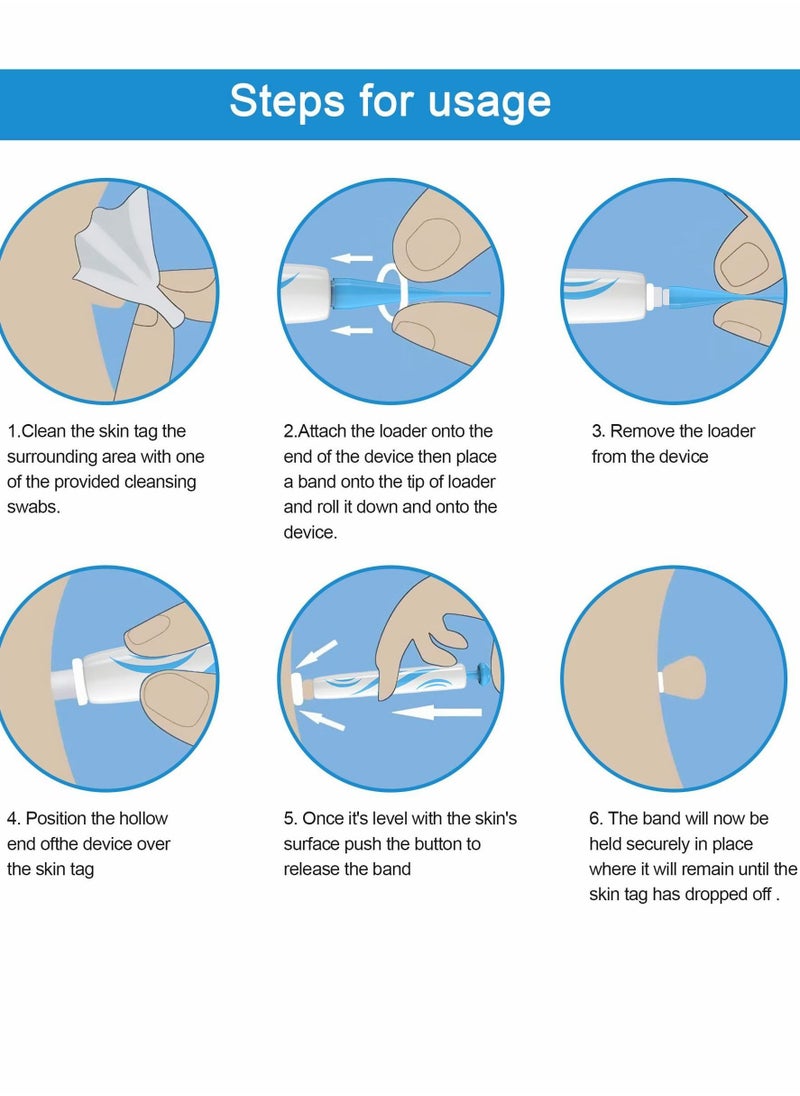 Steps for usage

1.Clean the skin tag the surrounding area with one of the provided cleansing swabs.

2.Attach the loader onto the end of the device then place a band onto the tip of loader and roll it down and onto the device.

3. Remove the loader from the device

4. Position the hollow end ofthe device over the skin tag

5. Once it's level with the skin's surface push the button to release the band

6. The band will now be held securely in place where it will remain until the skin tag has dropped off .