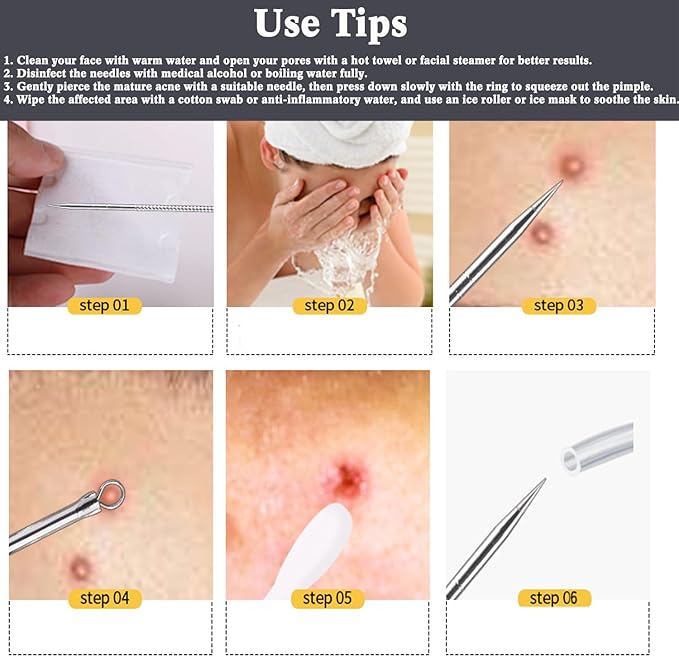 Use Tips

1. Clean your face with warm water and open your pores with a hot towel or facial steamer for better results.
2. Disinfect the needles with medical alcohol or boiling water fully.
3. Gently pierce the mature acne with a suitable needle, then press down slowly with the ring to squeeze out the pimple.
4. Wipe the affected area with a cotton swab or anti-inflammatory water, and use an ice roller or ice mask to soothe the skin.

step 01

step 02

step 03

step 04

step 05

step 06