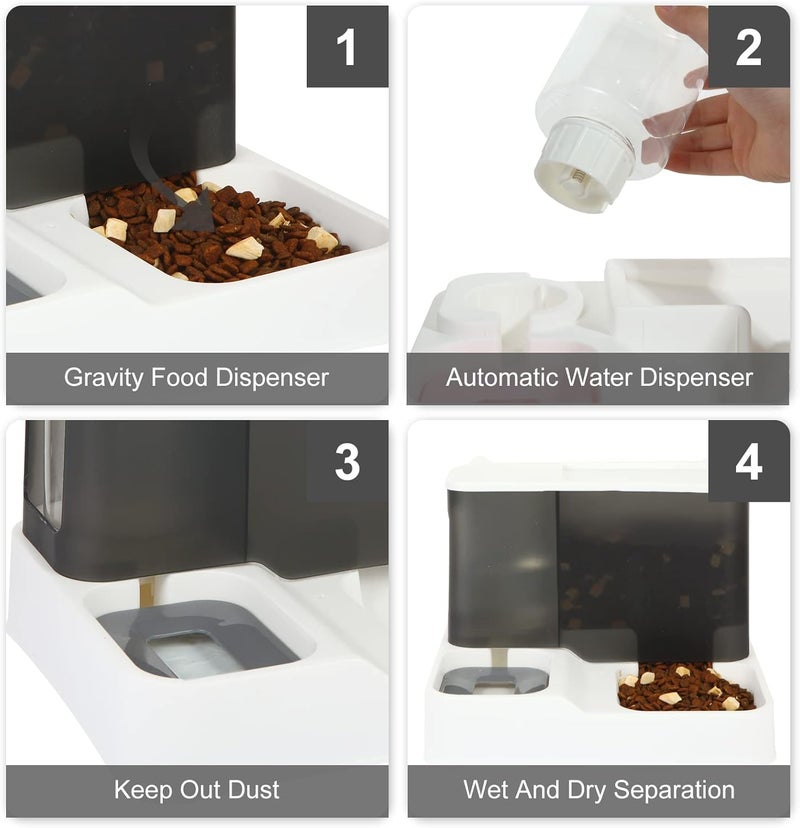 1

Gravity Food Dispenser

2

Automatic Water Dispenser

3

Keep Out Dust

4

Wet And Dry Separation