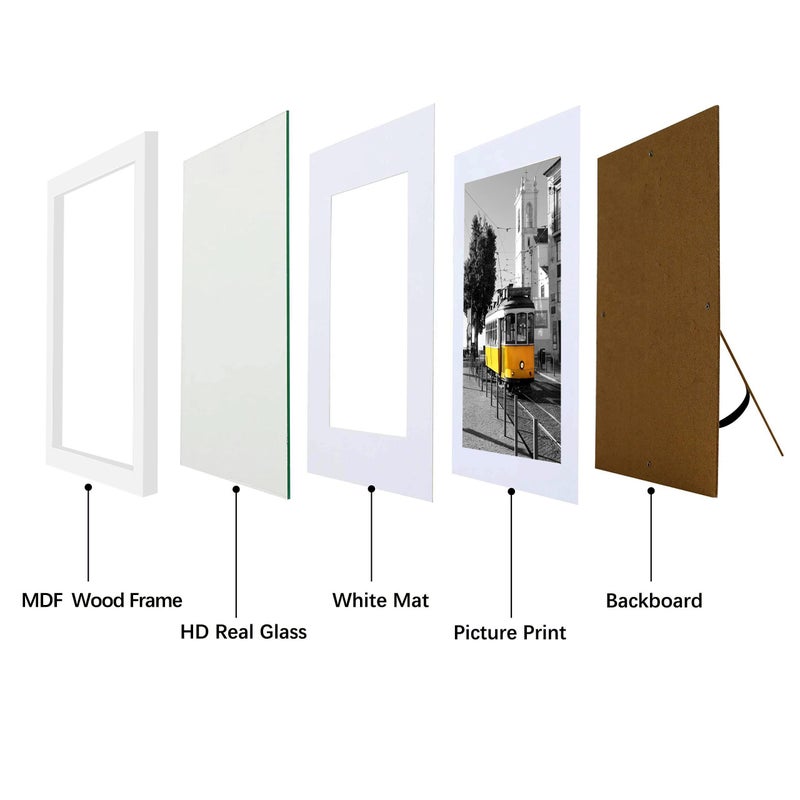 MDF Wood Frame

HD Real Glass

White Mat

Picture Print

Backboard