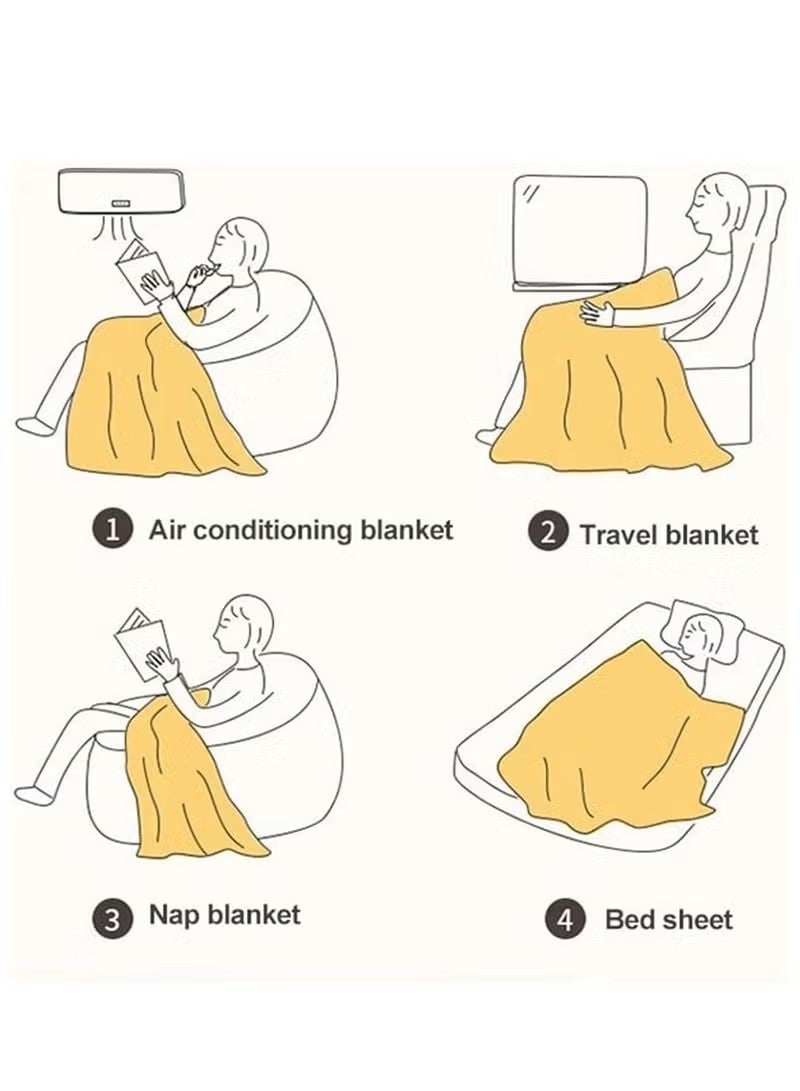 1 Air conditioning blanket

2 Travel blanket

3 Nap blanket

4 Bed sheet