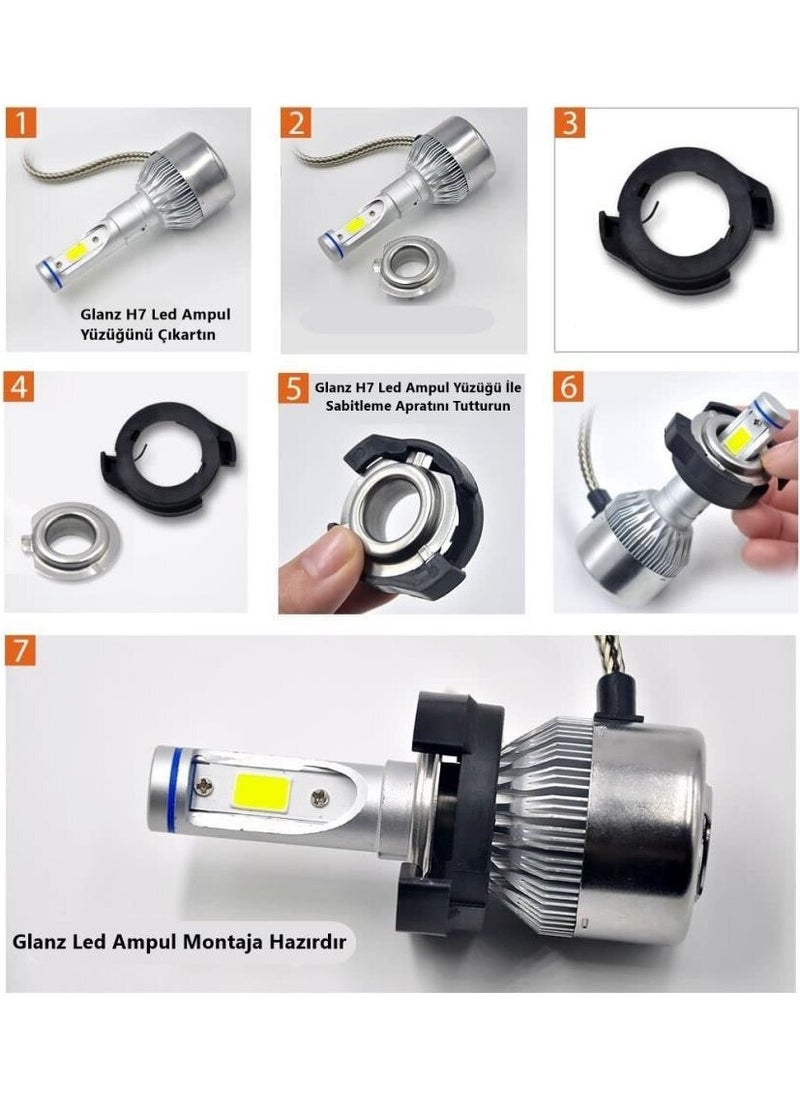 1

Glanz H7 Led Ampul Yüzüğünü Çıkartın

2

3

4

5 Glanz H7 Led Ampul Yüzüğü İle Sabitleme Apratını Tutturun

6

7

Glanz Led Ampul Montaja Hazırdır