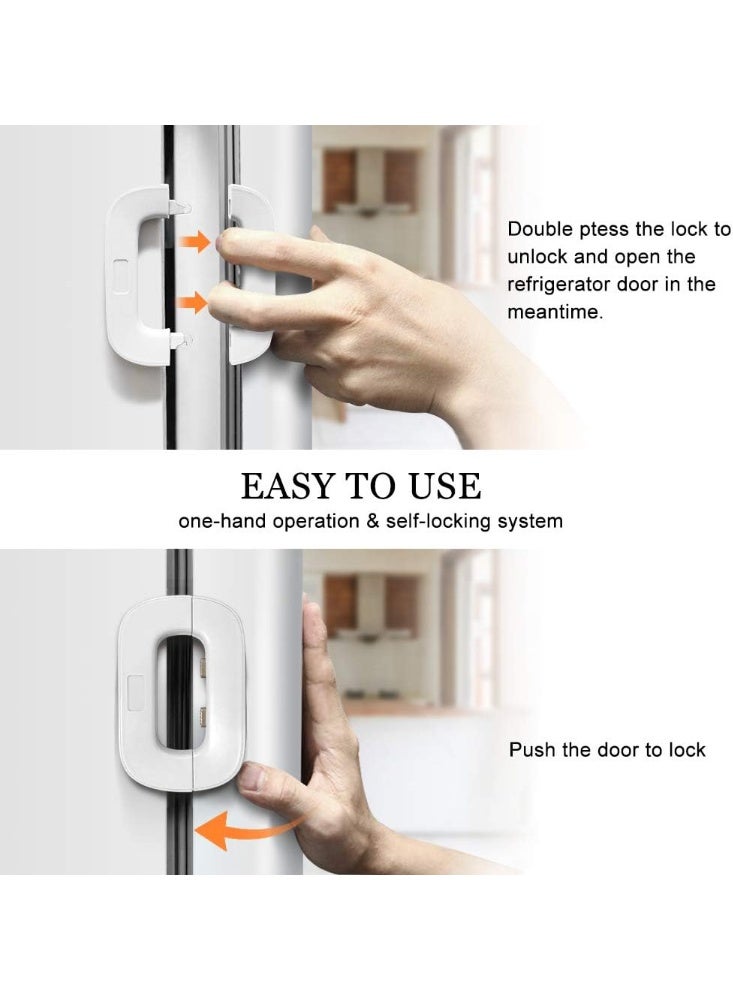 Double ptess the lock to unlock and open the refrigerator door in the meantime.

EASY TO USE

one-hand operation & self-locking system

Push the door to lock