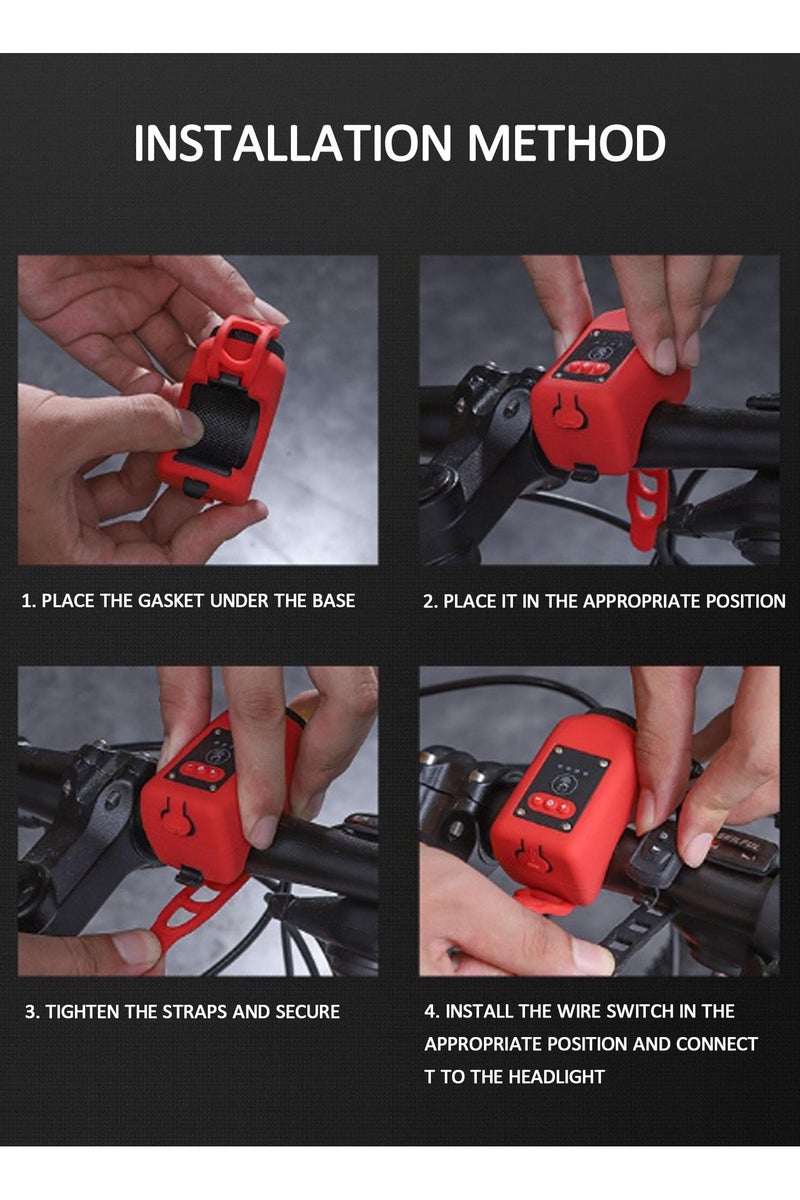 INSTALLATION METHOD

1. PLACE THE GASKET UNDER THE BASE

2. PLACE IT IN THE APPROPRIATE POSITION

3. TIGHTEN THE STRAPS AND SECURE

4. INSTALL THE WIRE SWITCH IN THE APPROPRIATE POSITION AND CONNECT T TO THE HEADLIGHT