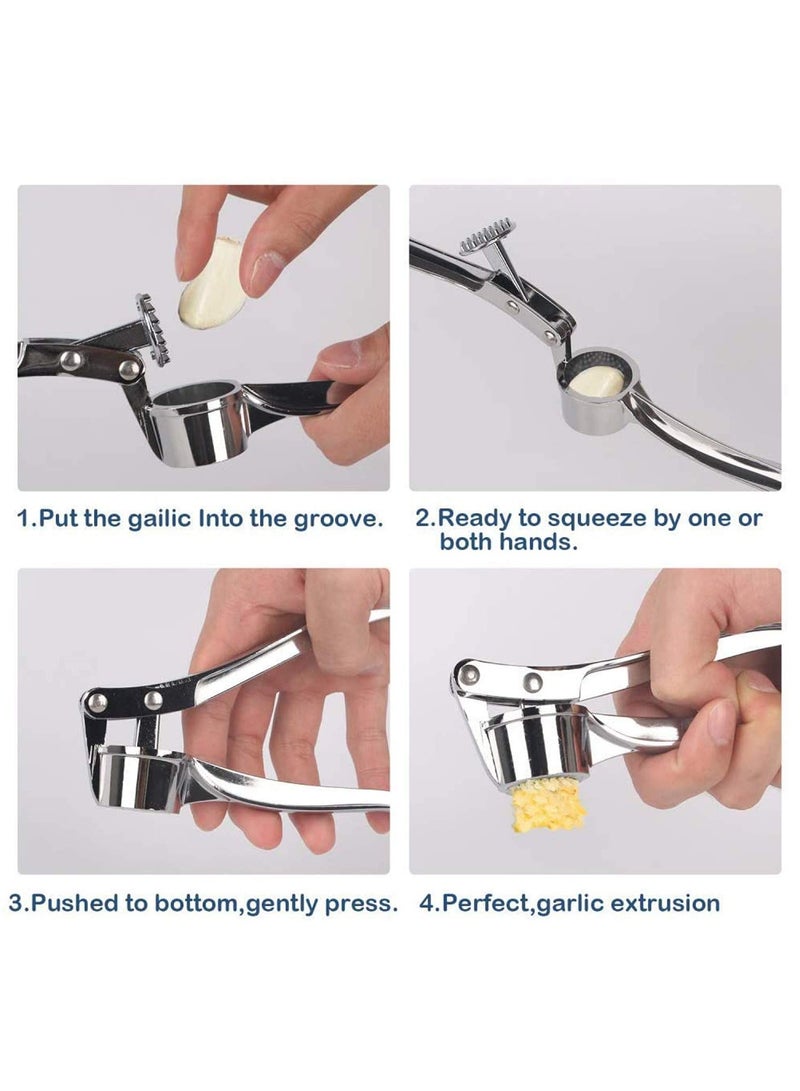 1.Put the gailic Into the groove.

2.Ready to squeeze by one or both hands.

3.Pushed to bottom,gently press.

4.Perfect,garlic extrusion