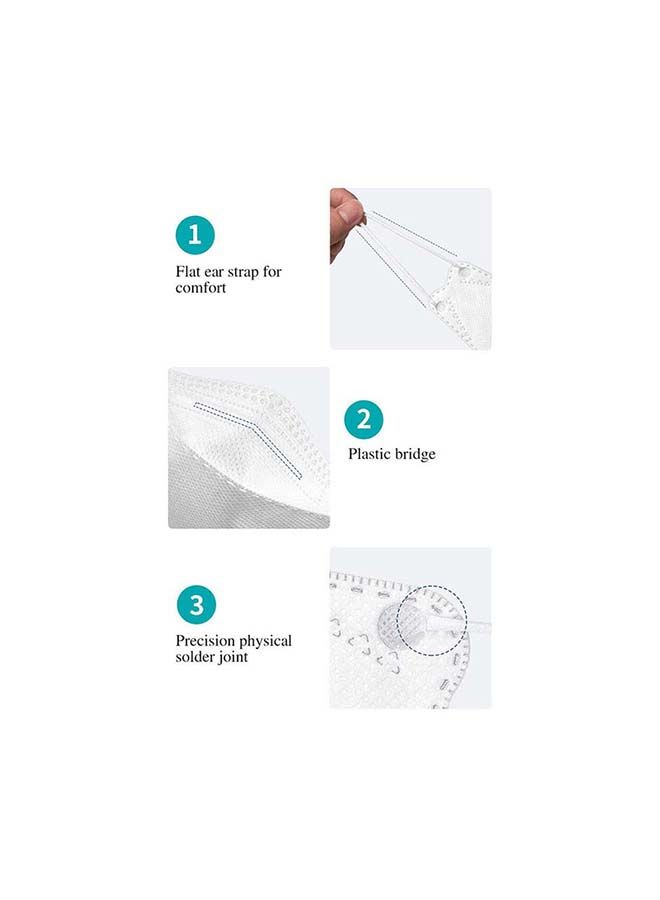 1

Flat ear strap for comfort

2

Plastic bridge

3

Precision physical solder joint