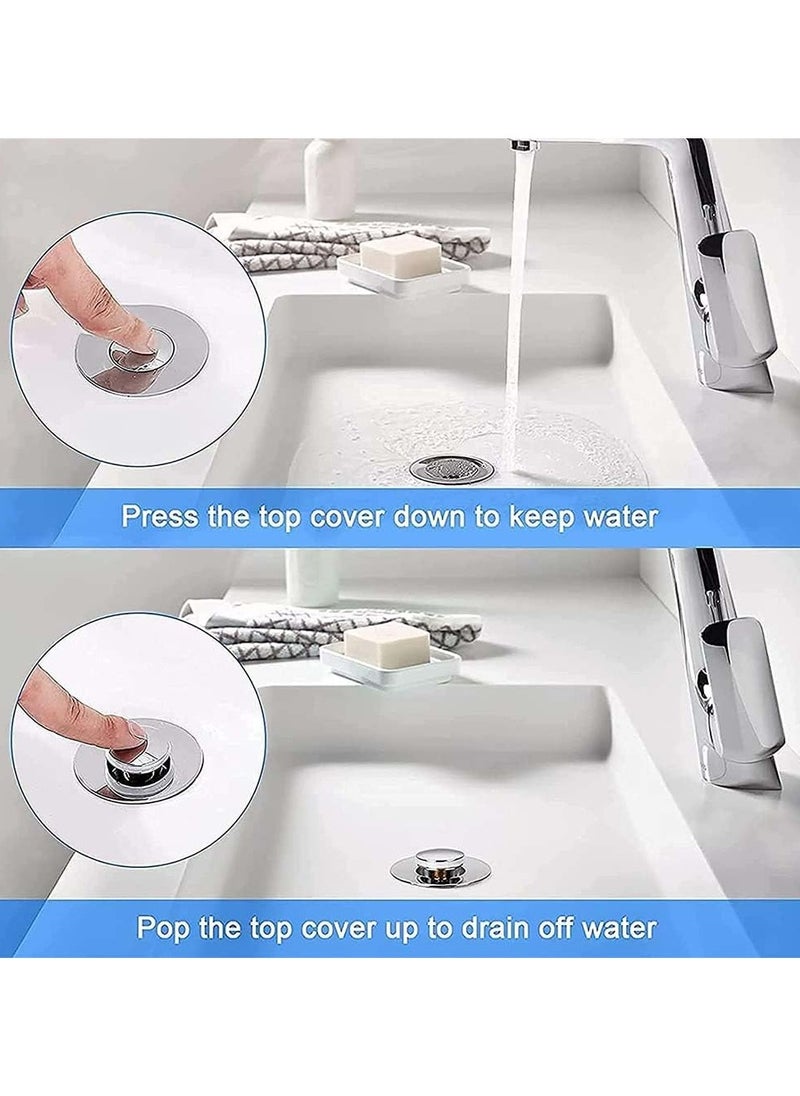 Press the top cover down to keep water

Pop the top cover up to drain off water