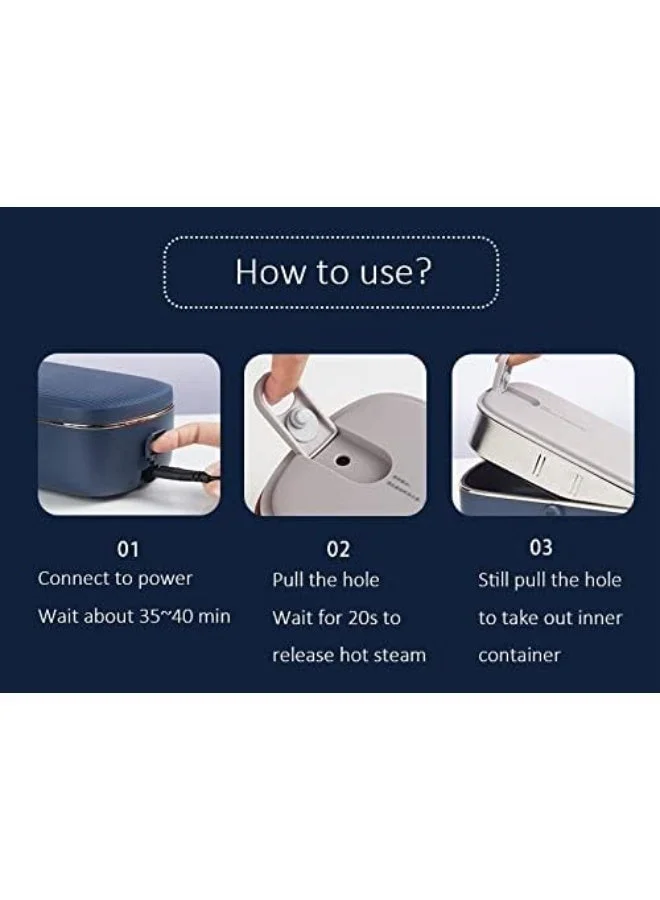 How to use?

01
Connect to power
Wait about 35~40 min

02
Pull the hole
Wait for 20s to release hot steam

03
Still pull the hole to take out inner container