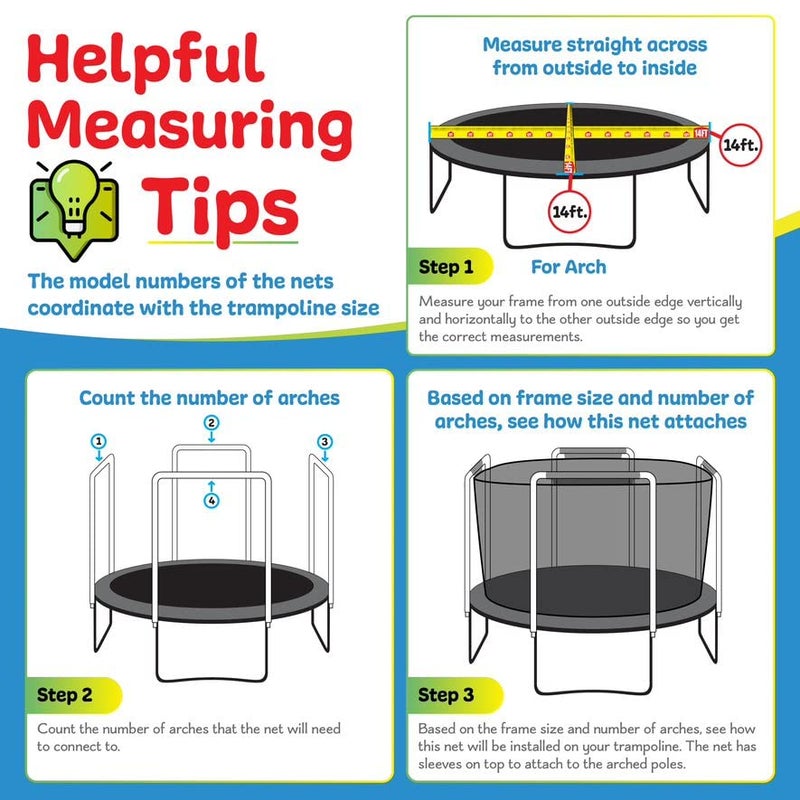 Helpful Measuring Tips

The model numbers of the nets coordinate with the trampoline size

Measure straight across from outside to inside

14FT

14ft.

14FT

14ft.

Step 1

For Arch

Measure your frame from one outside edge vertically and horizontally to the other outside edge so you get the correct measurements.

Count the number of arches

1

2

3

4

Step 2

Count the number of arches that the net will need to connect to.

Based on frame size and number of arches, see how this net attaches

Step 3

Based on the frame size and number of arches, see how this net will be installed on your trampoline. The net has sleeves on top to attach to the arched poles.