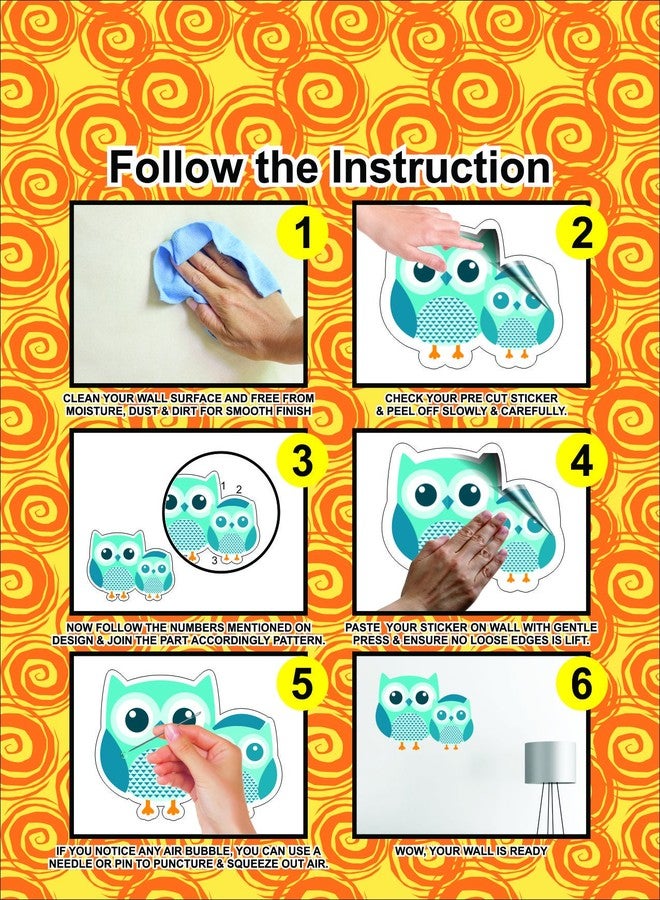 Follow the Instruction

1

CLEAN YOUR WALL SURFACE AND FREE FROM MOISTURE, DUST & DIRT FOR SMOOTH FINISH

2

CHECK YOUR PRE CUT STICKER & PEEL OFF SLOWLY & CAREFULLY.

3

1 2 3

NOW FOLLOW THE NUMBERS MENTIONED ON DESIGN & JOIN THE PART ACCORDINGLY PATTERN.

4

PASTE YOUR STICKER ON WALL WITH GENTLE PRESS & ENSURE NO LOOSE EDGES IS LIFT.

5

IF YOU NOTICE ANY AIR BUBBLE, YOU CAN USE A NEEDLE OR PIN TO PUNCTURE & SQUEEZE OUT AIR.

6

WOW, YOUR WALL IS READY