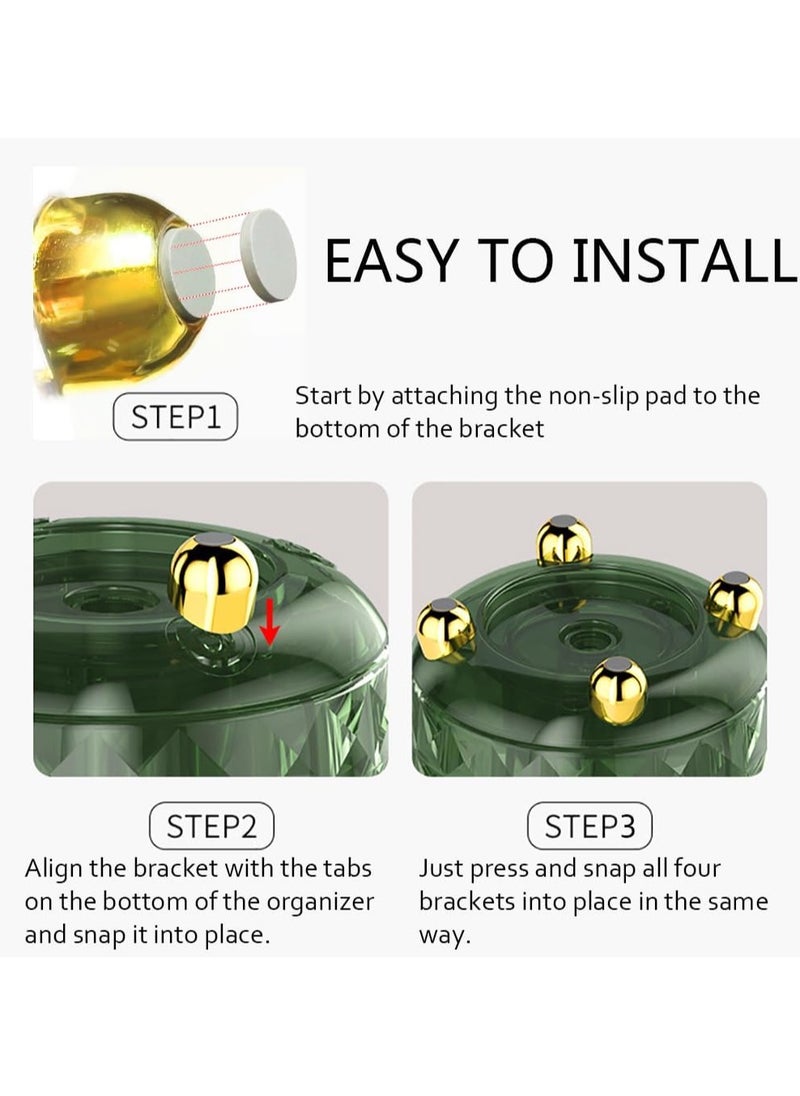 EASY TO INSTALL

STEP1

Start by attaching the non-slip pad to the bottom of the bracket

STEP2

Align the bracket with the tabs on the bottom of the organizer and snap it into place.

STEP3

Just press and snap all four brackets into place in the same way.