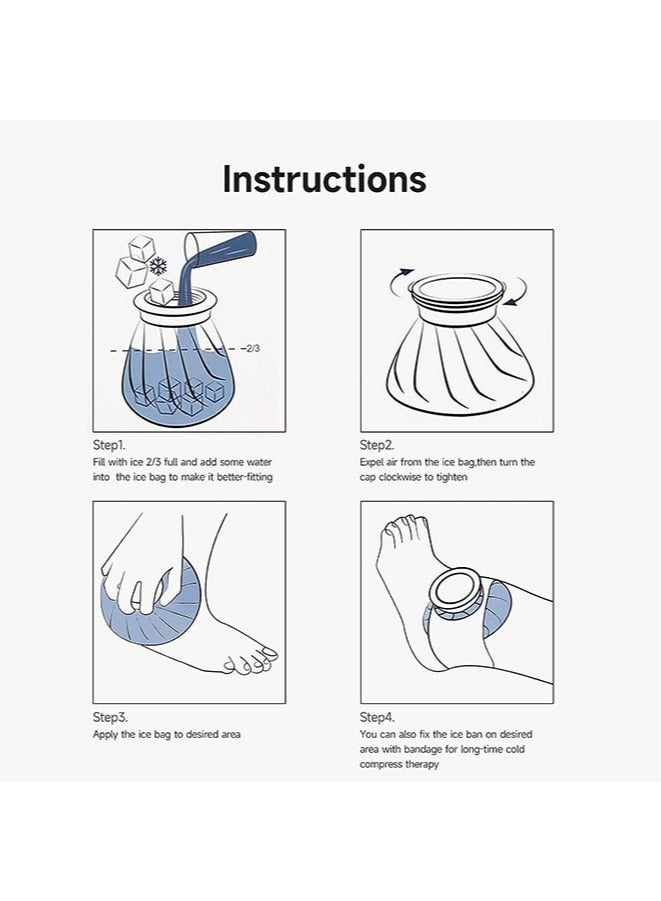 Instructions

2/3

Step1.
Fill with ice 2/3 full and add some water into the ice bag to make it better-fitting

Step2.
Expel air from the ice bag,then turn the cap clockwise to tighten

Step3.
Apply the ice bag to desired area

Step4.
You can also fix the ice ban on desired area with bandage for long-time cold compress therapy