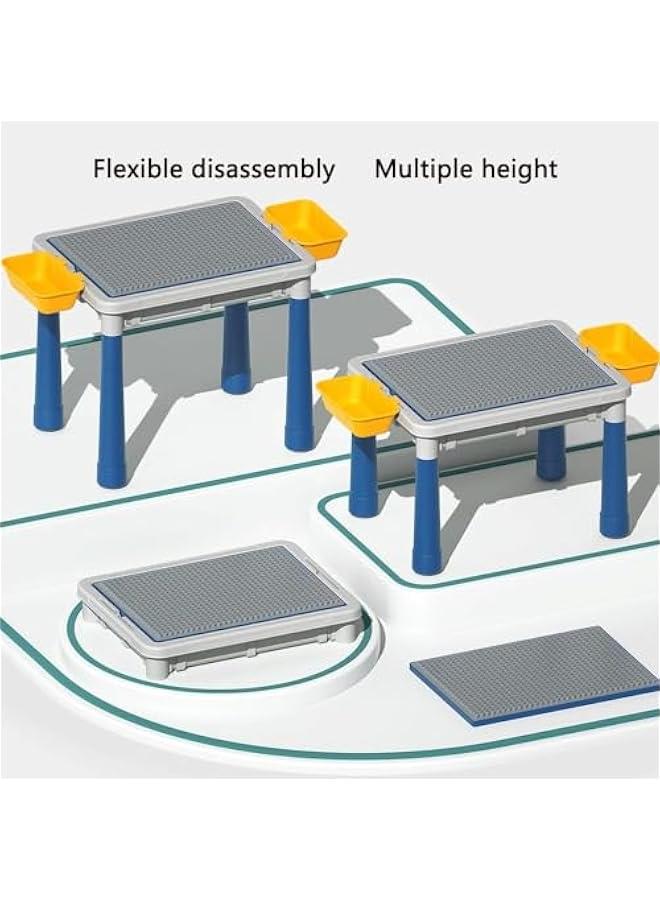 Flexible disassembly Multiple height