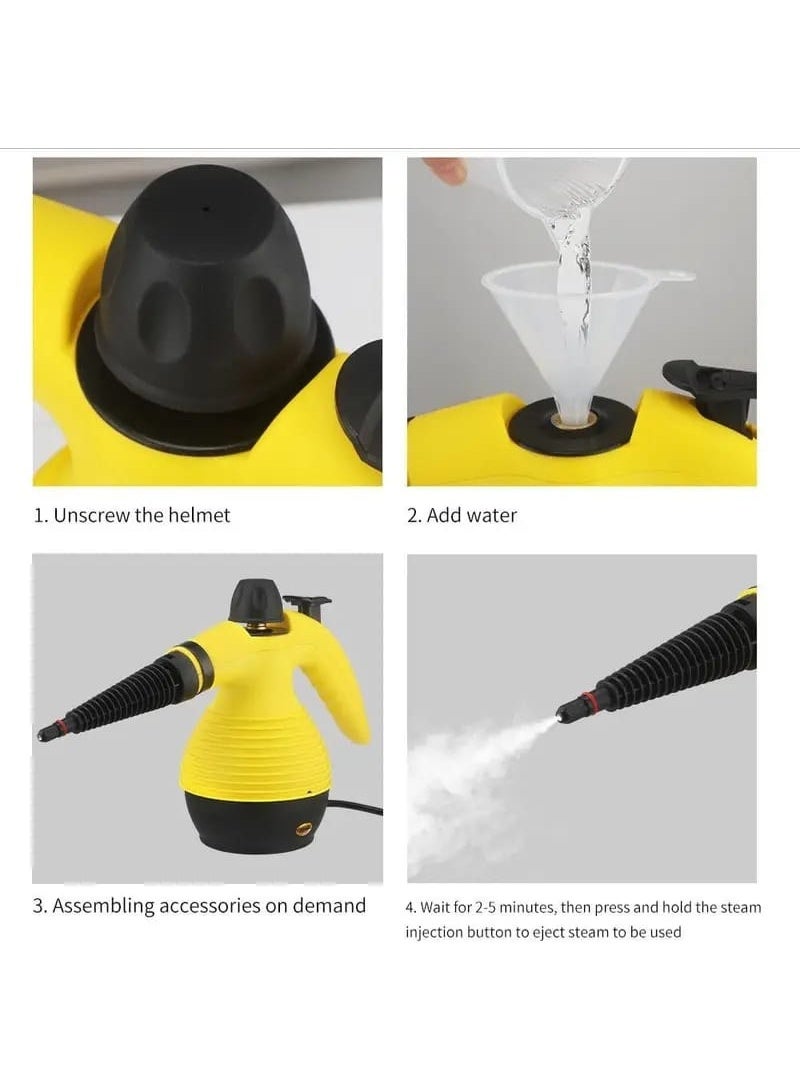 1. Unscrew the helmet

2. Add water

3. Assembling accessories on demand

4. Wait for 2-5 minutes, then press and hold the steam injection button to eject steam to be used