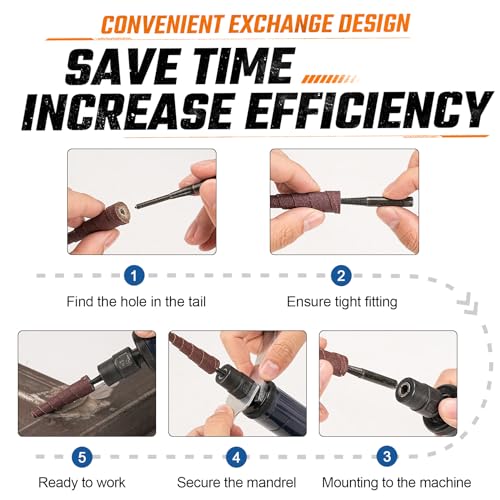 CONVENIENT EXCHANGE DESIGN

SAVE TIME
INCREASE EFFICIENCY

1
Find the hole in the tail

2
Ensure tight fitting

5
Ready to work

4
Secure the mandrel

3
Mounting to the machine