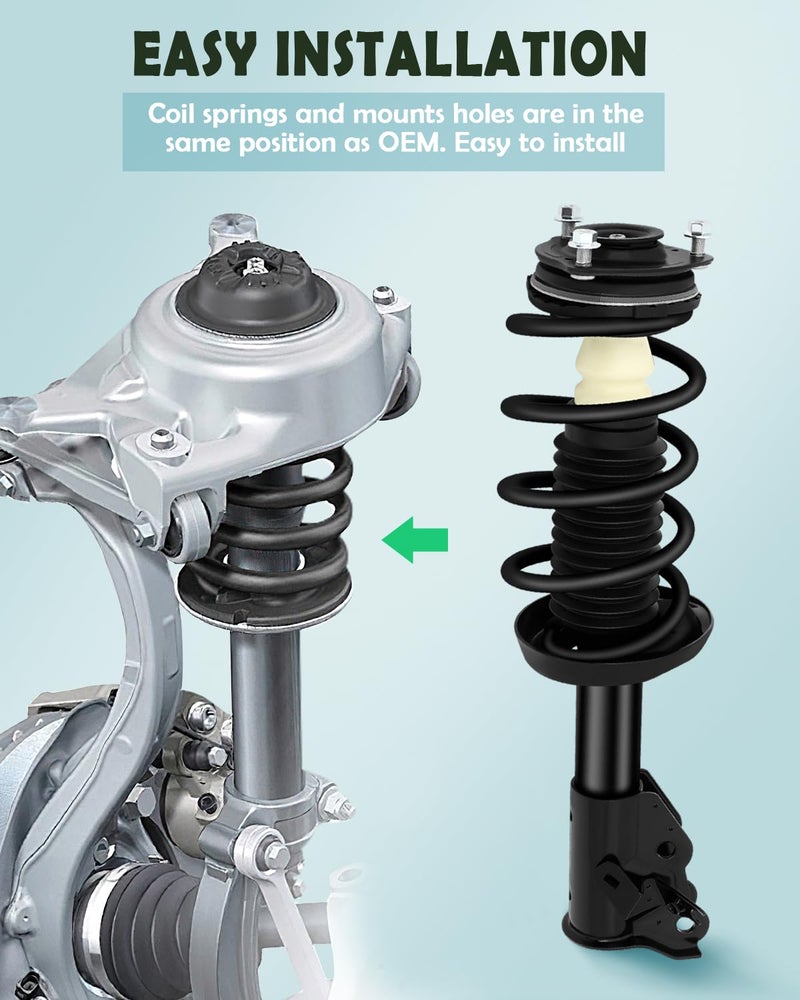 EASY INSTALLATION

Coil springs and mounts holes are in the same position as OEM. Easy to install