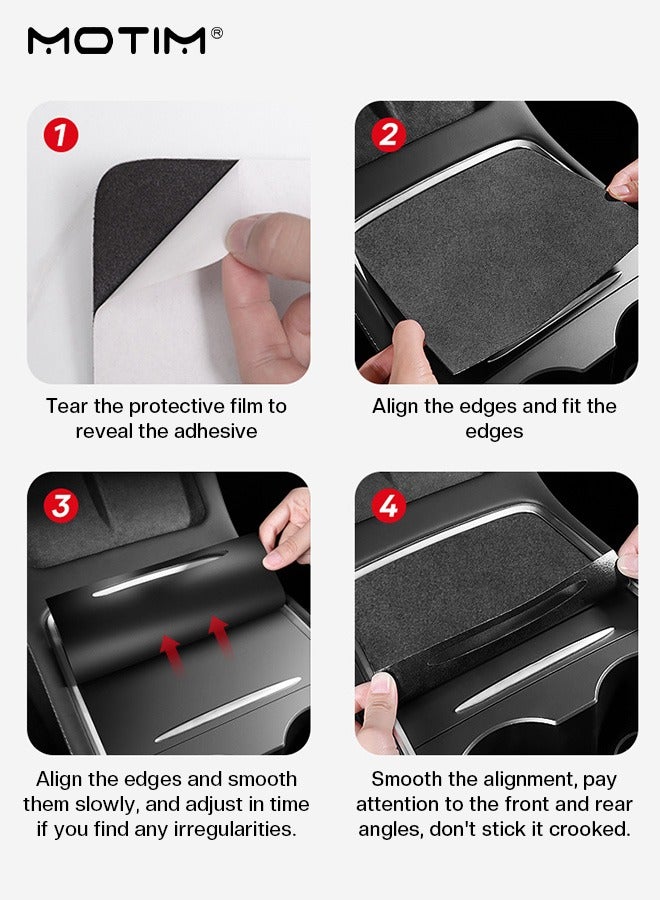 MOTIM®

1

Tear the protective film to reveal the adhesive

2

Align the edges and fit the edges

3

Align the edges and smooth them slowly, and adjust in time if you find any irregularities.

4

Smooth the alignment, pay attention to the front and rear angles, don't stick it crooked.