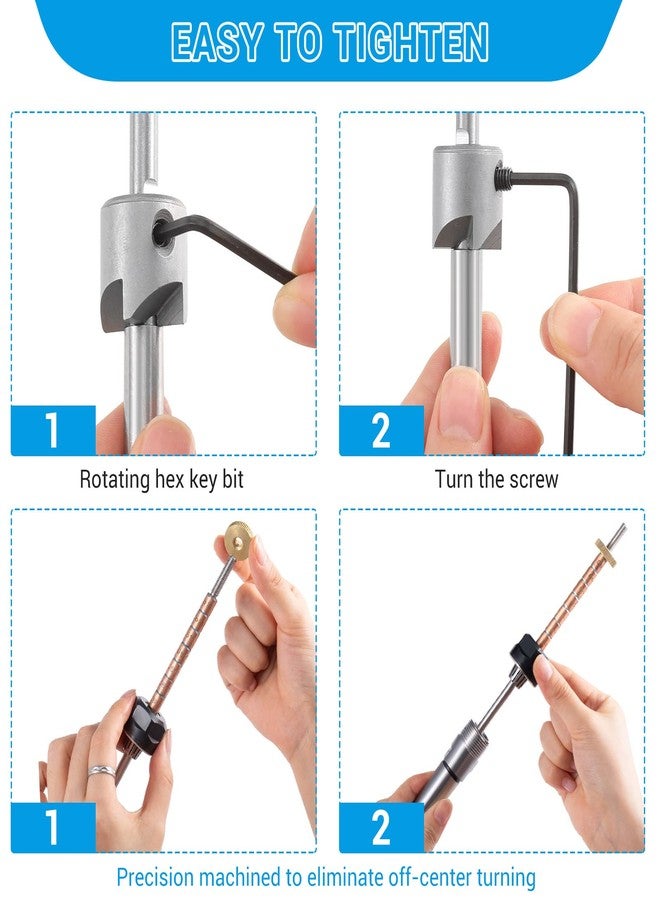 EASY TO TIGHTEN

1

Rotating hex key bit

2

Turn the screw

1

2

Precision machined to eliminate off-center turning