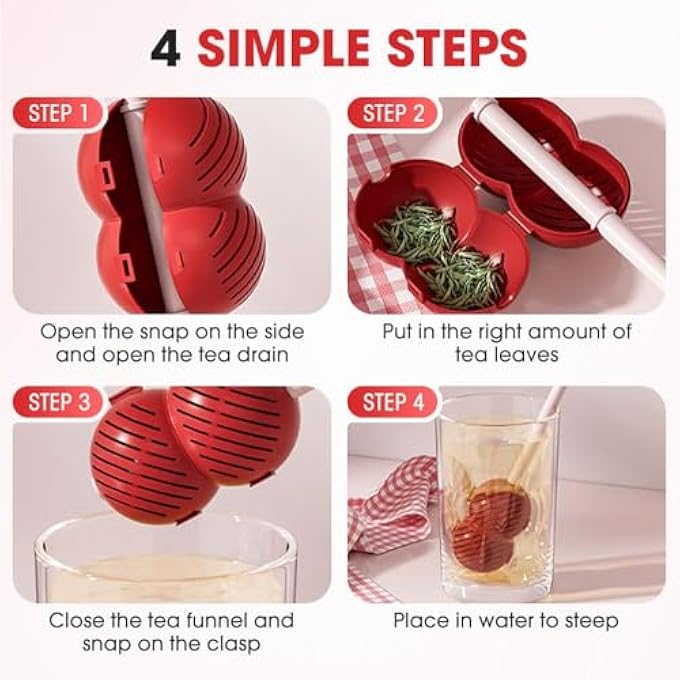 4 SIMPLE STEPS

STEP 1

Open the snap on the side and open the tea drain

STEP 2

Put in the right amount of tea leaves

STEP 3

Close the tea funnel and snap on the clasp

STEP 4

Place in water to steep