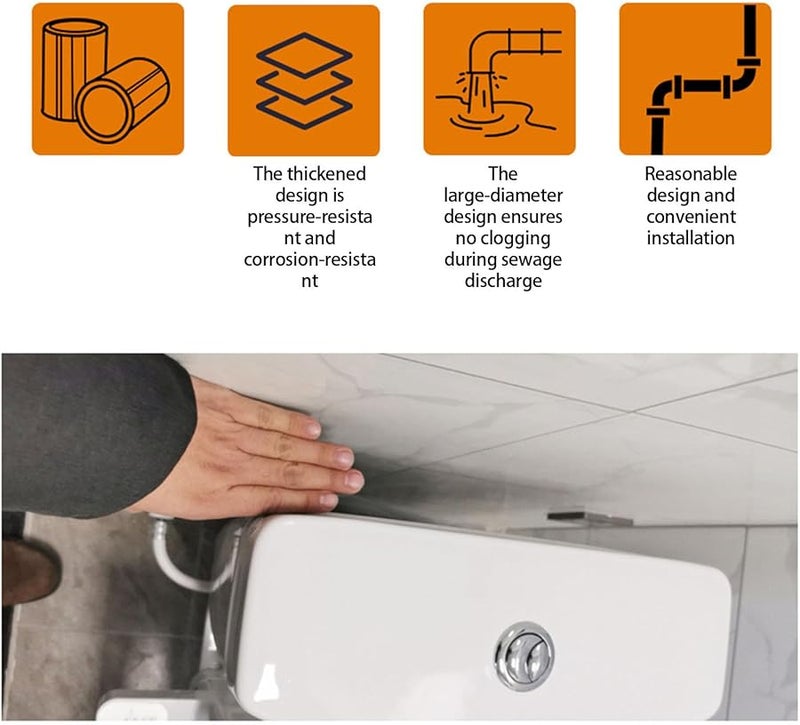 The thickened design is pressure-resista nt and corrosion-resista nt

The large-diameter design ensures no clogging during sewage discharge

Reasonable design and convenient installation