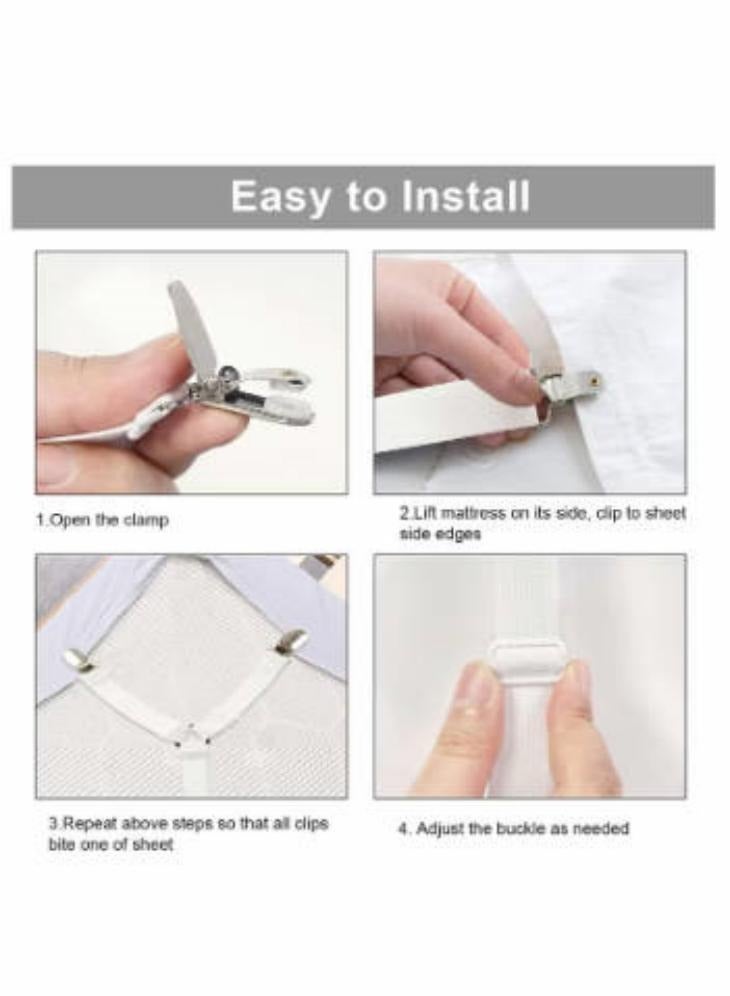 Easy to Install

1.Open the clamp

2.Lift mattress on its side, clip to sheet side edges

3.Repeat above steps so that all clips bite one of sheet

4. Adjust the buckle as needed