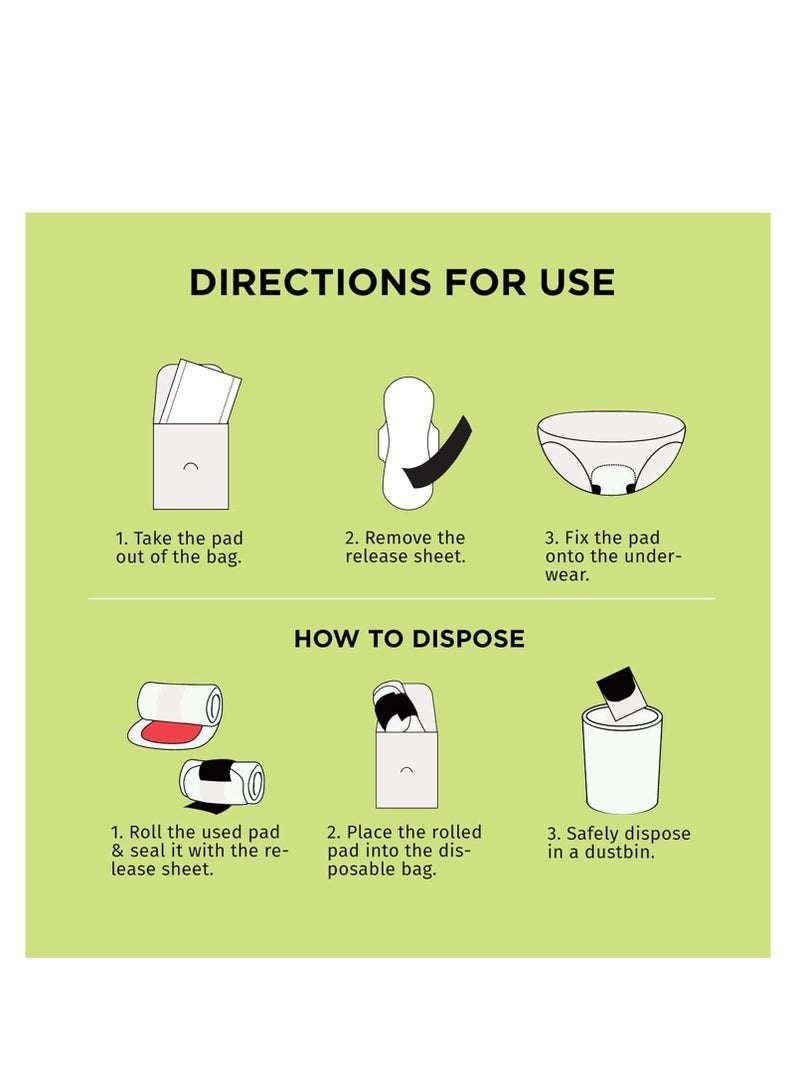 DIRECTIONS FOR USE

1. Take the pad out of the bag.

2. Remove the release sheet.

3. Fix the pad onto the underwear.

HOW TO DISPOSE

1. Roll the used pad & seal it with the release sheet.

2. Place the rolled pad into the disposable bag.

3. Safely dispose in a dustbin.