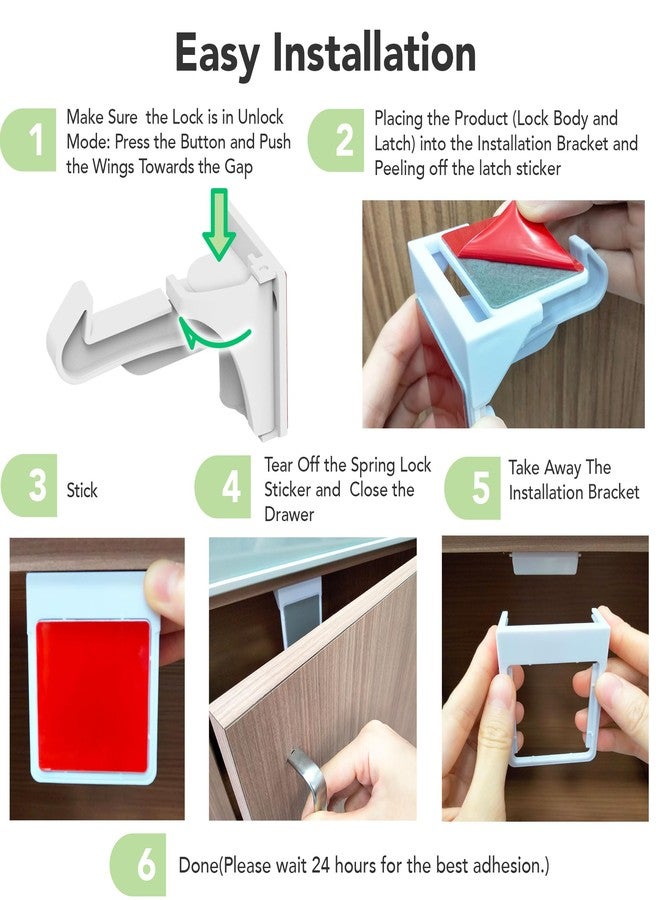 Easy Installation

1 Make Sure the Lock is in Unlock Mode: Press the Button and Push the Wings Towards the Gap

2 Placing the Product (Lock Body and Latch) into the Installation Bracket and Peeling off the latch sticker

3 Stick

4 Tear Off the Spring Lock Sticker and Close the Drawer

5 Take Away The Installation Bracket

6 Done(Please wait 24 hours for the best adhesion.)