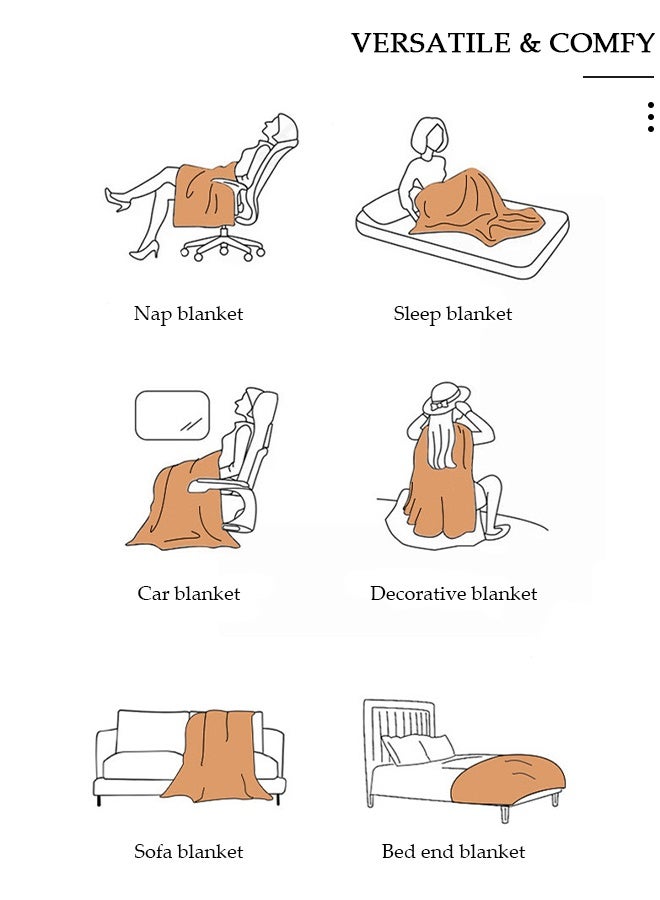 VERSATILE & COMFY

Nap blanket

Sleep blanket

Car blanket

Decorative blanket

Sofa blanket

Bed end blanket