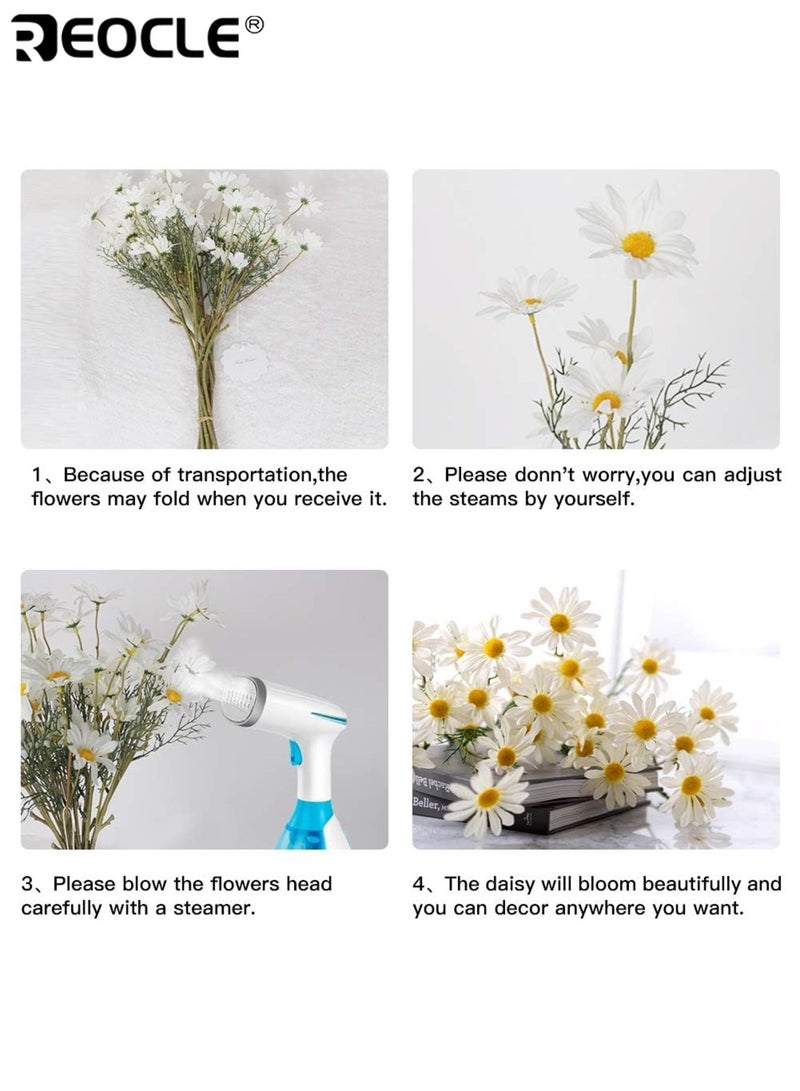 REOCLE®

1、Because of transportation,the flowers may fold when you receive it.

2、Please donn't worry,you can adjust the steams by yourself.

3、Please blow the flowers head carefully with a steamer.

Beller,

4、The daisy will bloom beautifully and you can decor anywhere you want.