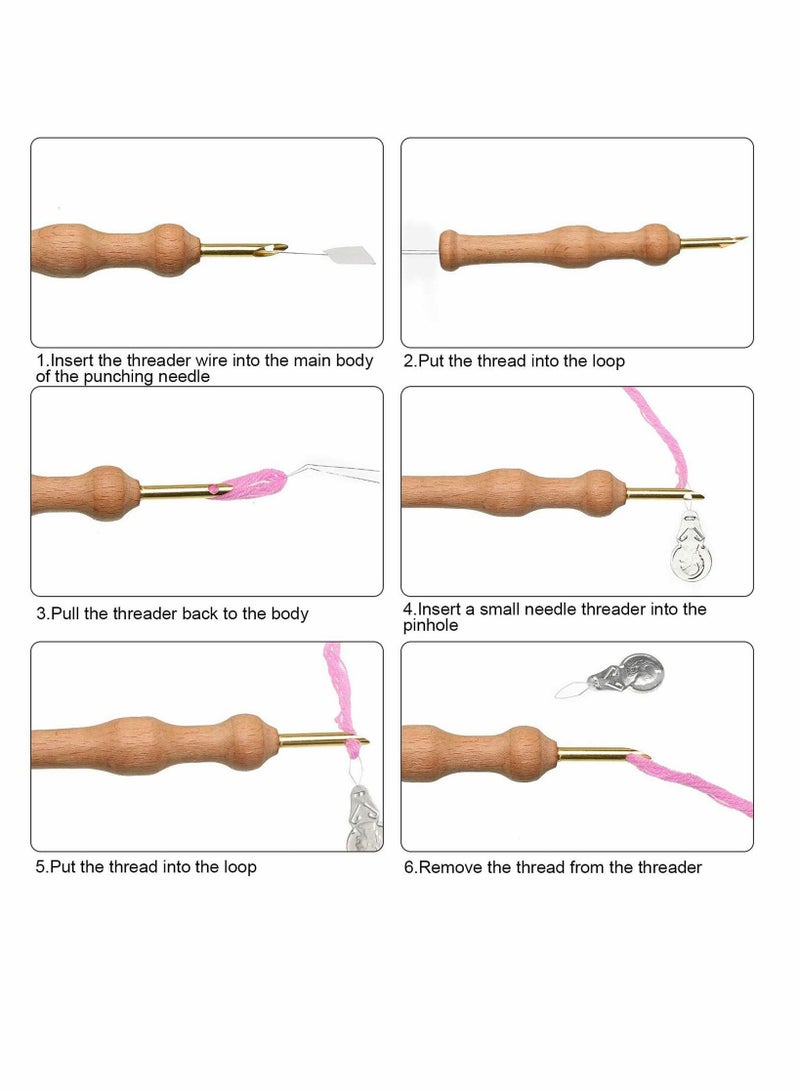 1.Insert the threader wire into the main body of the punching needle

2.Put the thread into the loop

3.Pull the threader back to the body

4.Insert a small needle threader into the pinhole

5.Put the thread into the loop

6.Remove the thread from the threader